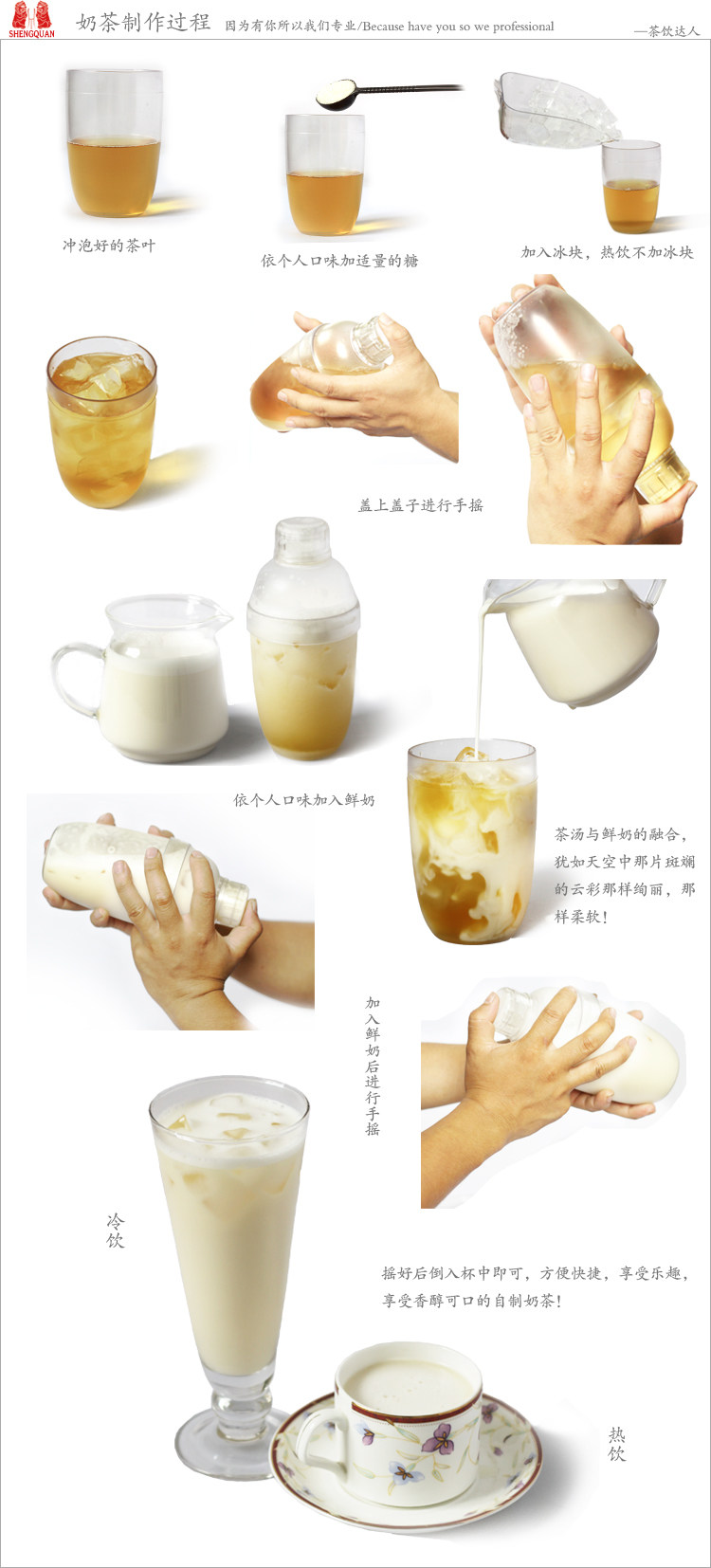 SHENGQUAN

奶茶制作过程 因为有你所以我们专业/Because have you so we professional —茶饮达人

冲泡好的茶叶

依个人口味加适量的糖

加入冰块，热饮不加冰块

盖上盖子进行手摇

依个人口味加入鲜奶

茶汤与鲜奶的融合，犹如天空中那片斑斓的云彩那样绚丽，那样柔软！

加入鲜奶后进行手摇

冷饮

摇好后倒入杯中即可，方便快捷，享受乐趣，享受香醇可口的自制奶茶！

热饮