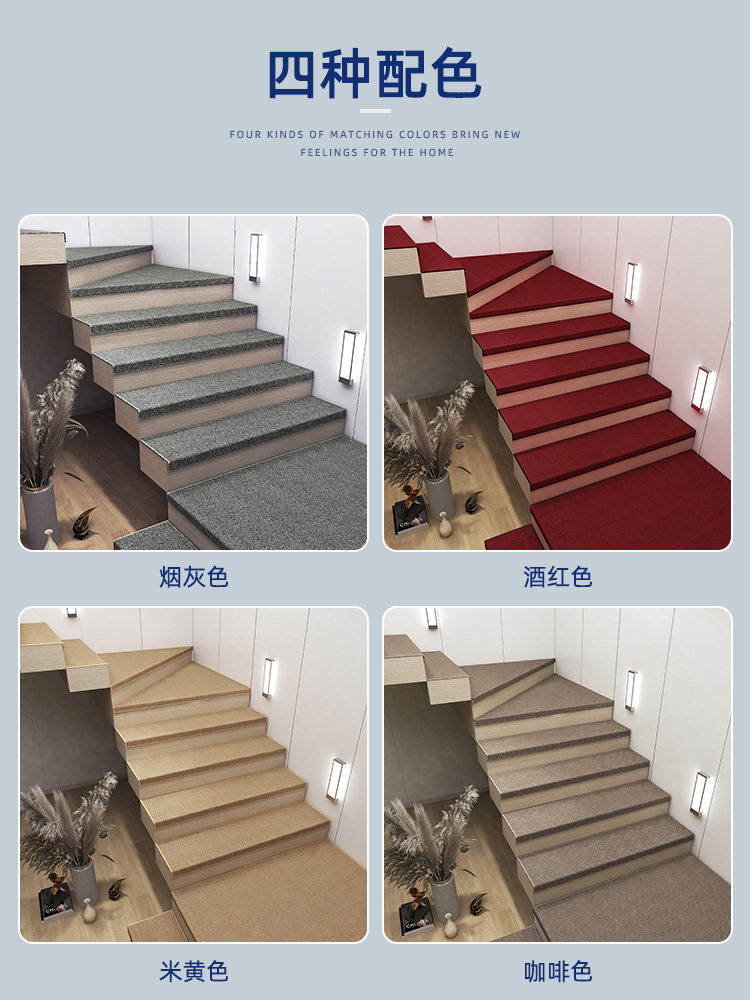 四种配色

FOUR KINDS OF MATCHING COLORS BRING NEW FEELINGS FOR THE HOME

烟灰色

酒红色

米黄色

咖啡色