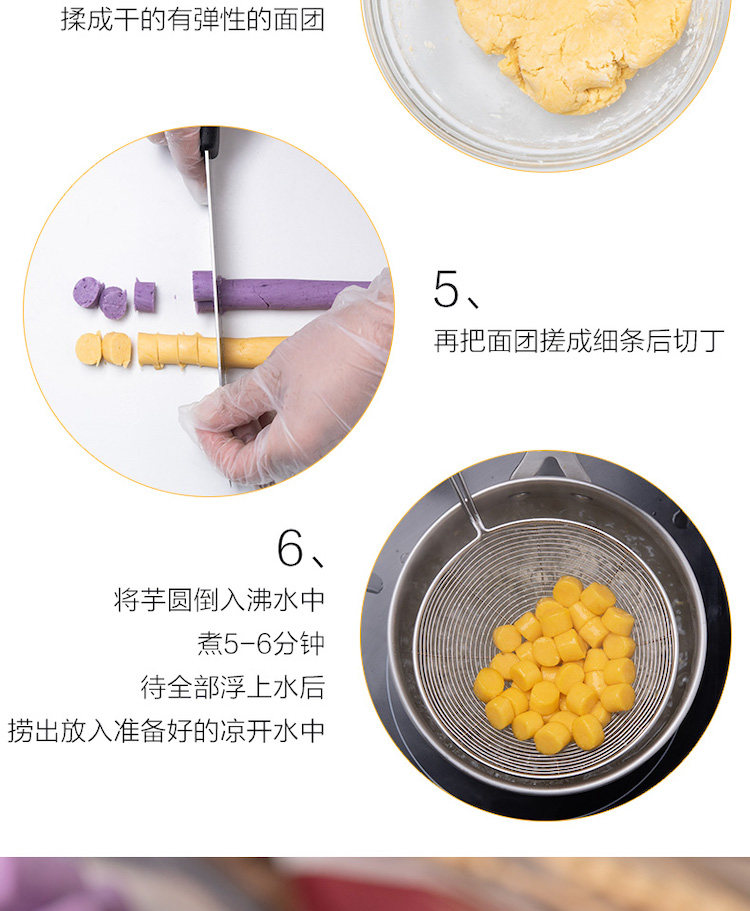 揉成干的有弹性的面团

5、
再把面团搓成细条后切丁

6、
将芋圆倒入沸水中
煮5-6分钟
待全部浮上水后
捞出放入准备好的凉开水中