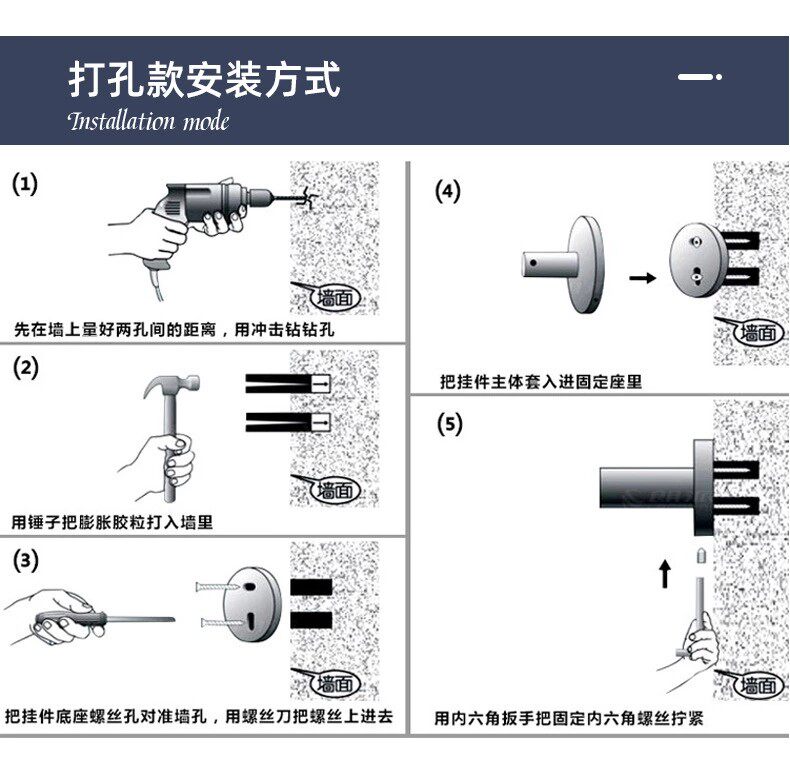 打孔款安装方式
Installation mode

(1)
墙面
先在墙上量好两孔间的距离，用冲击钻钻孔

(2)
墙面
用锤子把膨胀胶粒打入墙里

(3)
墙面
把挂件底座螺丝孔对准墙孔，用螺丝刀把螺丝上进去

(4)
墙面
把挂件主体套入进固定座里

(5)
墙面
用内六角扳手把固定内六角螺丝拧紧