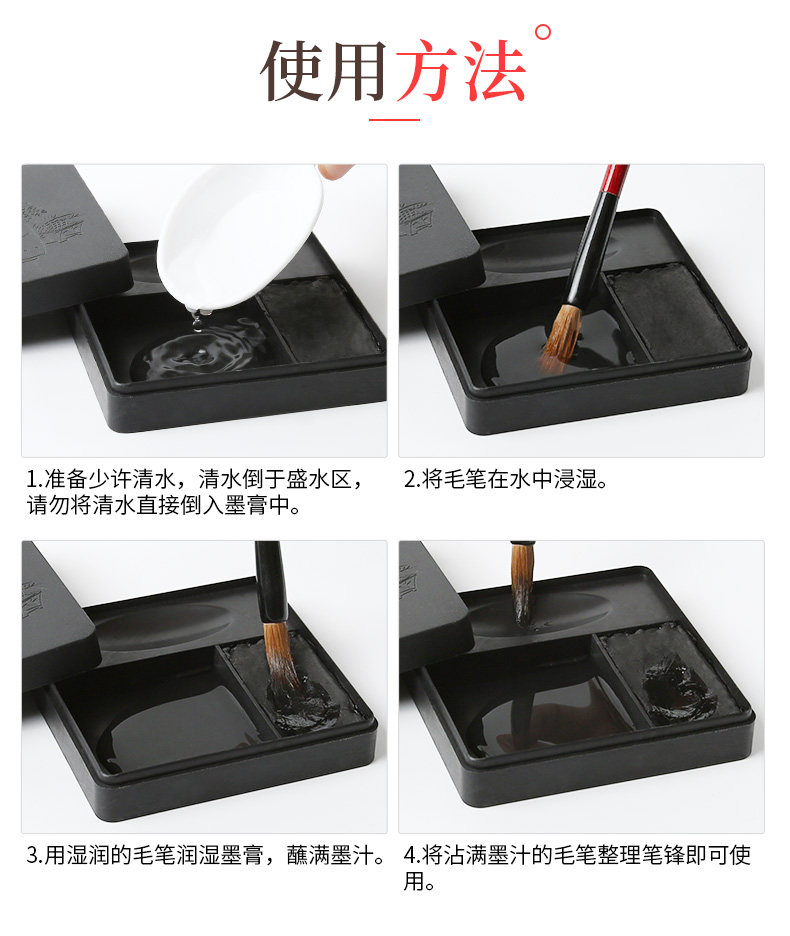 使用方法°

1.准备少许清水，清水倒于盛水区，请勿将清水直接倒入墨膏中。

2.将毛笔在水中浸湿。

3.用湿润的毛笔润湿墨膏，蘸满墨汁。

4.将沾满墨汁的毛笔整理笔锋即可使用。