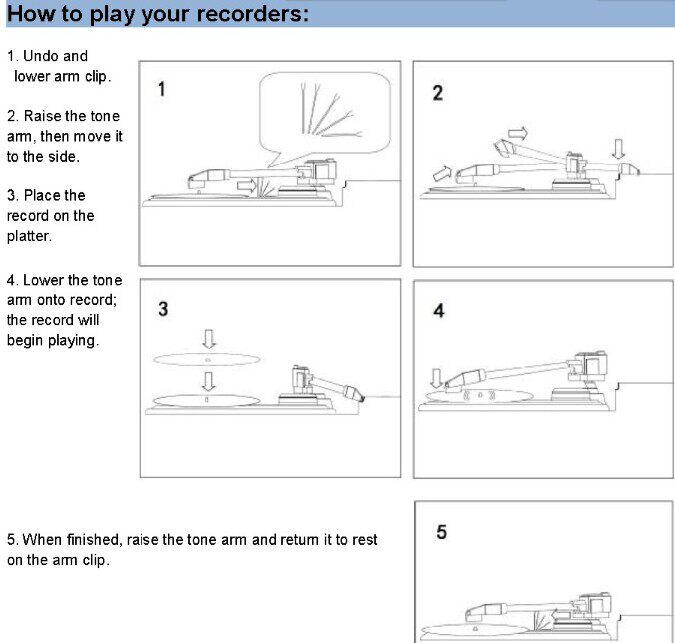 How to play your recorders:

1. Undo and lower arm clip.

2. Raise the tone arm, then move it to the side.

3. Place the record on the platter.

4. Lower the tone arm onto record; the record will begin playing.

1

2

3

4

5. When finished, raise the tone arm and return it to rest on the arm clip.

5