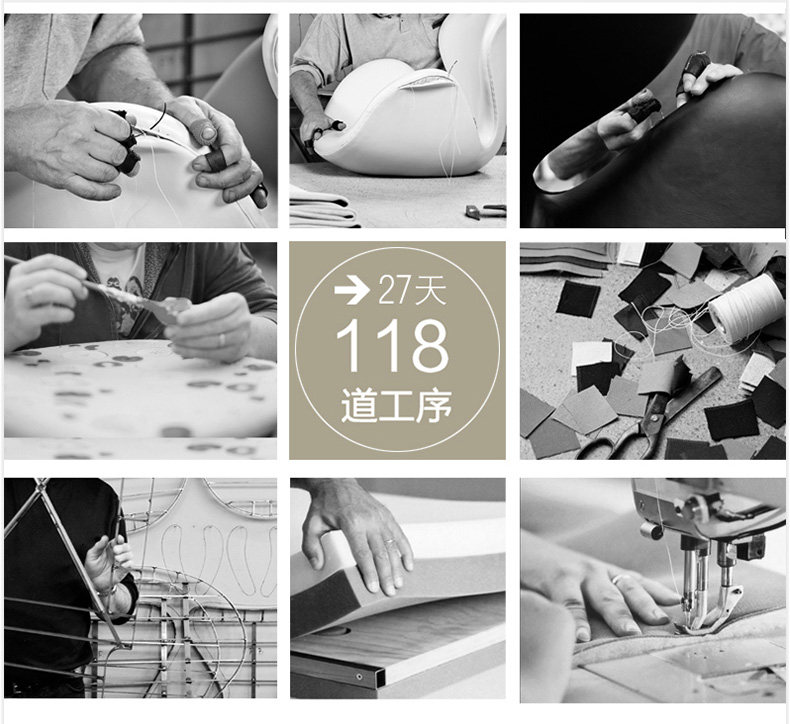 → 27天
118
道工序