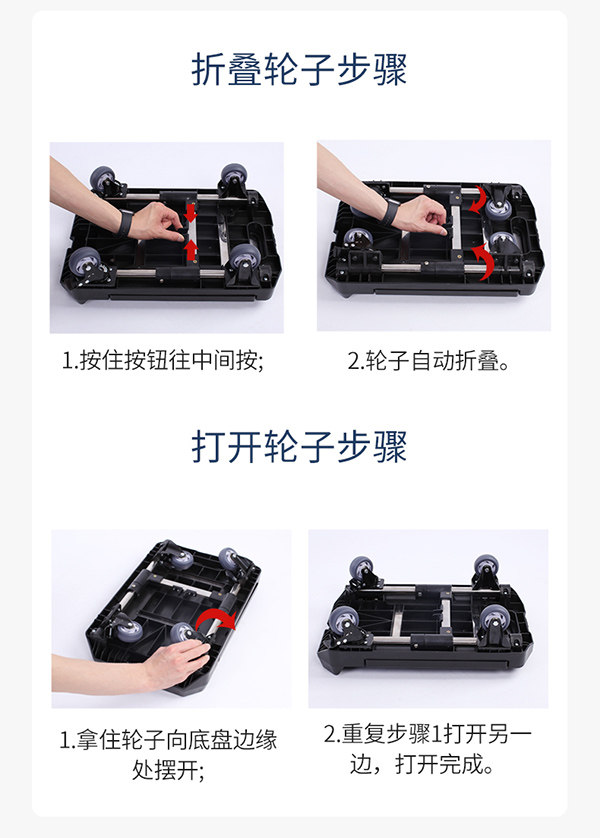 折叠轮子步骤

1.按住按钮往中间按;

2.轮子自动折叠。

打开轮子步骤

1.拿住轮子向底盘边缘处摆开;

2.重复步骤1打开另一边，打开完成。