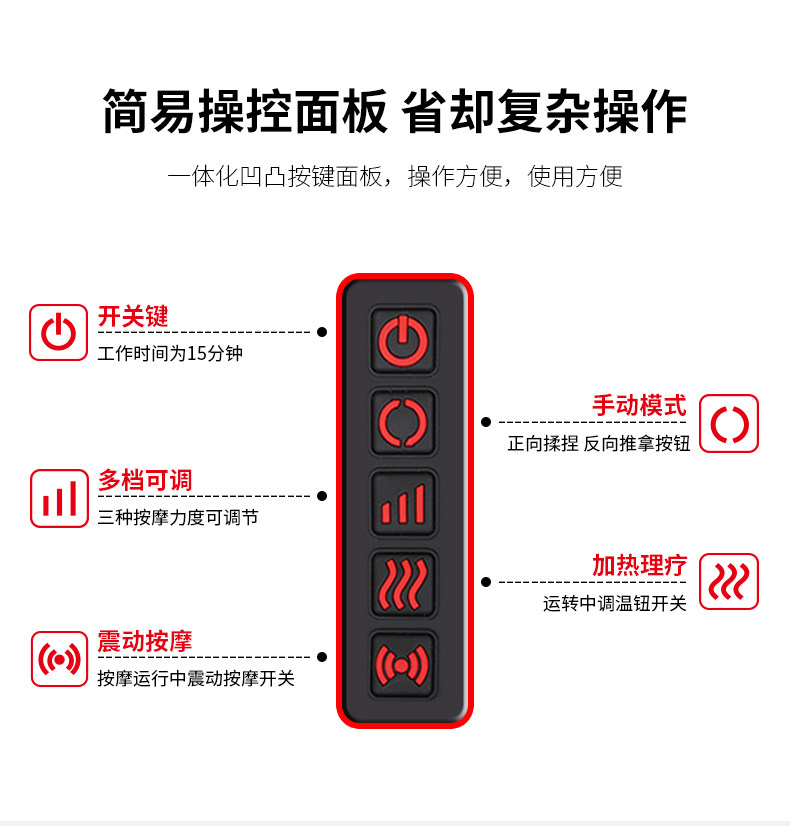 简易操控面板 省却复杂操作

一体化凹凸按键面板，操作方便，使用方便

开关键
工作时间为15分钟

多档可调
三种按摩力度可调节

震动按摩
按摩运行中震动按摩开关

手动模式
正向揉捏 反向推拿按钮

加热理疗
运转中调温钮开关