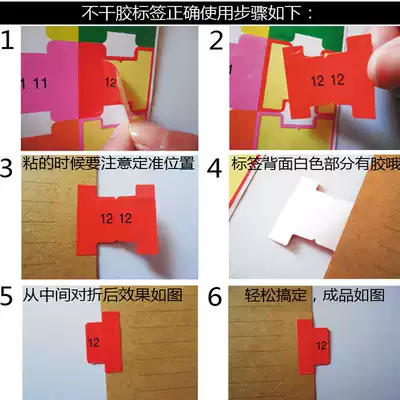 不干胶标签正确使用步骤如下：

1

1 11

12

2

12 12

3 粘的时候要注意定准位置

12 12

4 标签背面白色部分有胶哦

5 从中间对折后效果如图

12

6 轻松搞定，成品如图

12