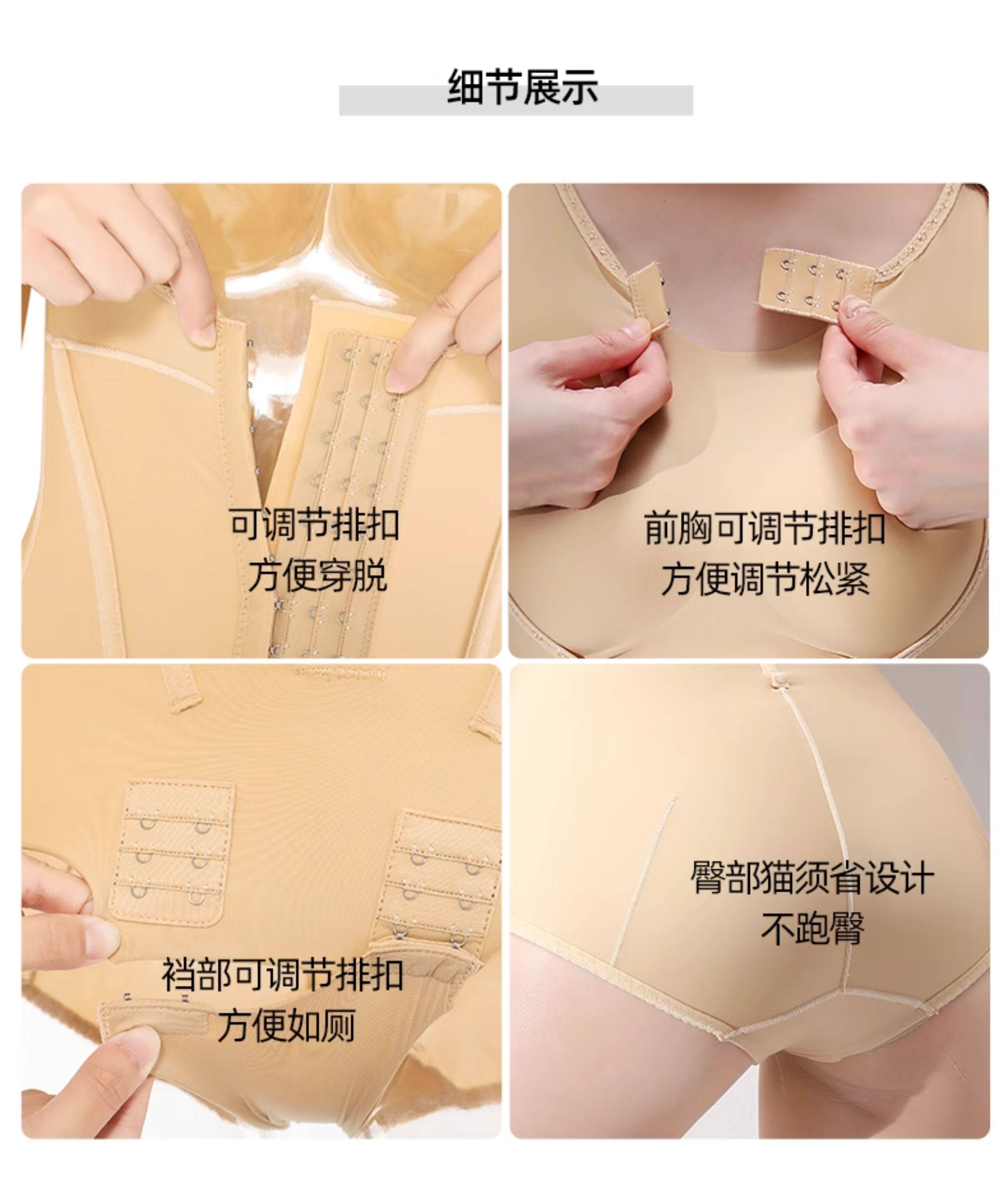 细节展示

可调节排扣
方便穿脱

前胸可调节排扣
方便调节松紧

裆部可调节排扣
方便如厕

臀部猫须省设计
不跑臀