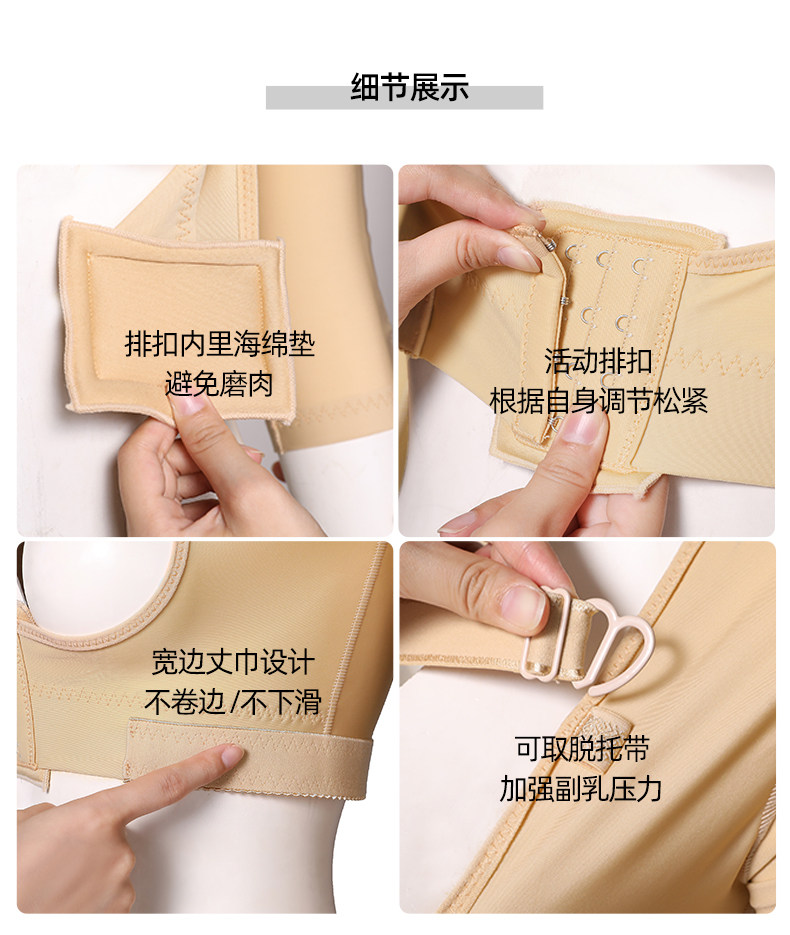 细节展示

排扣内里海绵垫
避免磨肉

活动排扣
根据自身调节松紧

宽边丈巾设计
不卷边/不下滑

可取脱托带
加强副乳压力