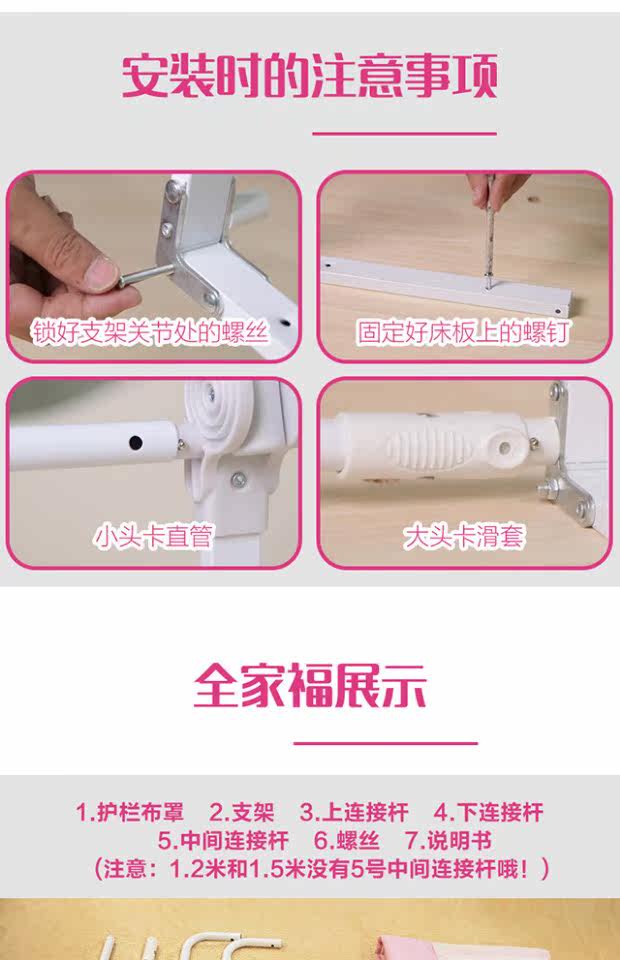 安装时的注意事项

锁好支架关节处的螺丝

固定好床板上的螺钉

小头卡直管

大头卡滑套

全家福展示

1.护栏布罩　2.支架　3.上连接杆　4.下连接杆
5.中间连接杆　6.螺丝　7.说明书
（注意：1.2米和1.5米没有5号中间连接杆哦！）