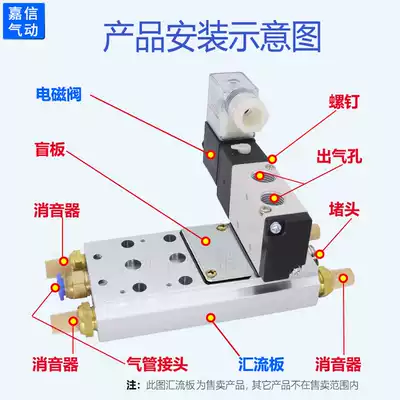 嘉信
气动

产品安装示意图

电磁阀

螺钉

盲板

出气孔

消音器

堵头

消音器

气管接头

汇流板

消音器

注：此图汇流板为售卖产品，其它产品不在售卖范围内