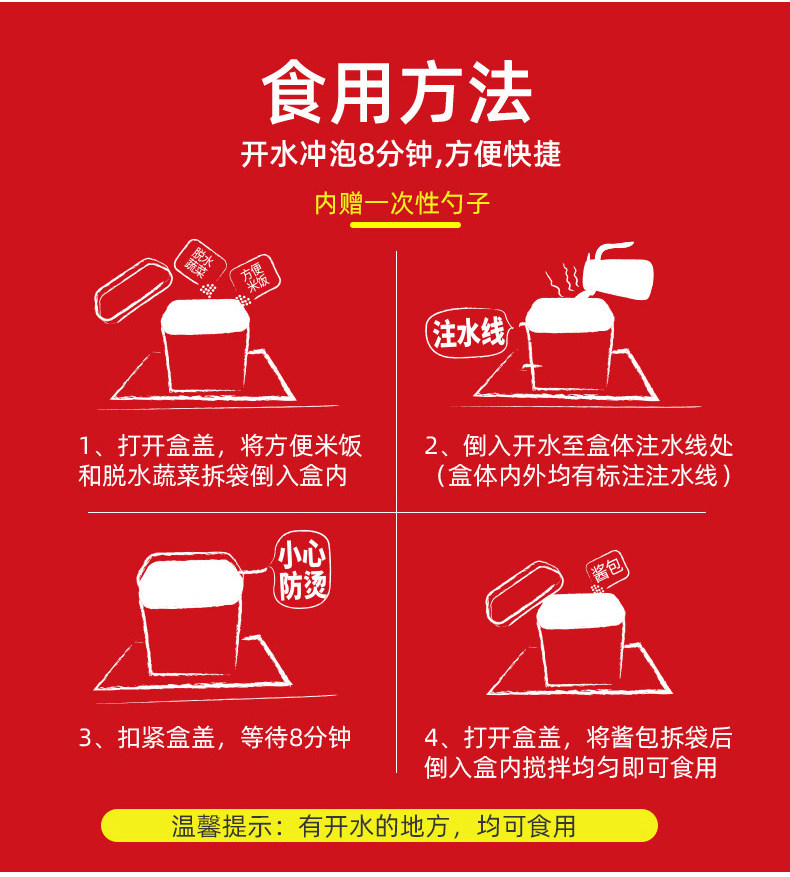 食用方法

开水冲泡8分钟,方便快捷

内赠一次性勺子

脱水蔬菜

方便米饭

1、打开盒盖，将方便米饭和脱水蔬菜拆袋倒入盒内

注水线

2、倒入开水至盒体注水线处（盒体内外均有标注注水线）

小心防烫

3、扣紧盒盖，等待8分钟

酱包

4、打开盒盖，将酱包拆袋后倒入盒内搅拌均匀即可食用

温馨提示：有开水的地方，均可食用