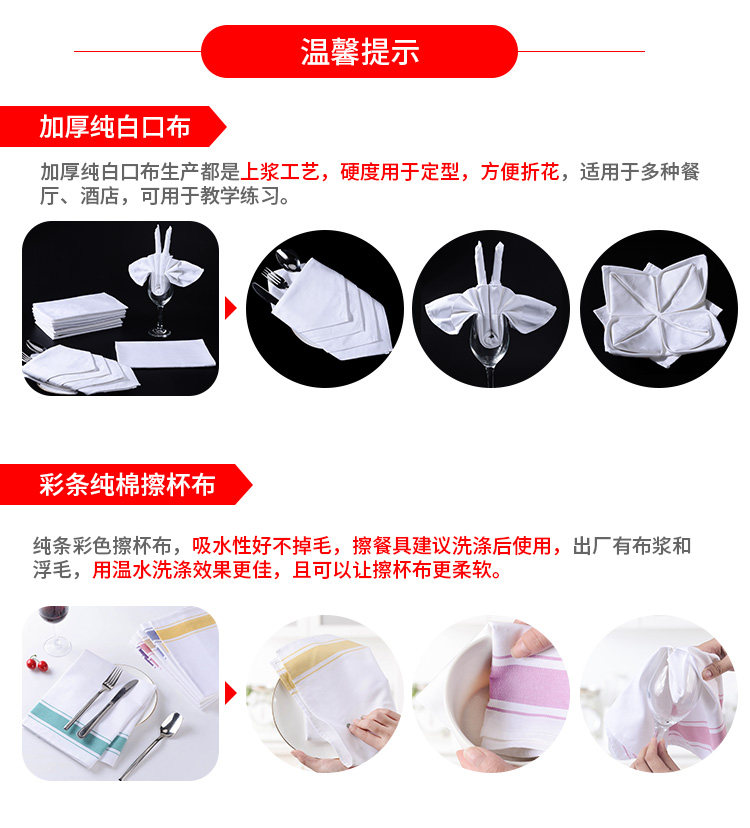 温馨提示

加厚纯白口布

加厚纯白口布生产都是上浆工艺，硬度用于定型，方便折花，适用于多种餐厅、酒店，可用于教学练习。

彩条纯棉擦杯布

纯条彩色擦杯布，吸水性好不掉毛，擦餐具建议洗涤后使用，出厂有布浆和浮毛，用温水洗涤效果更佳，且可以让擦杯布更柔软。