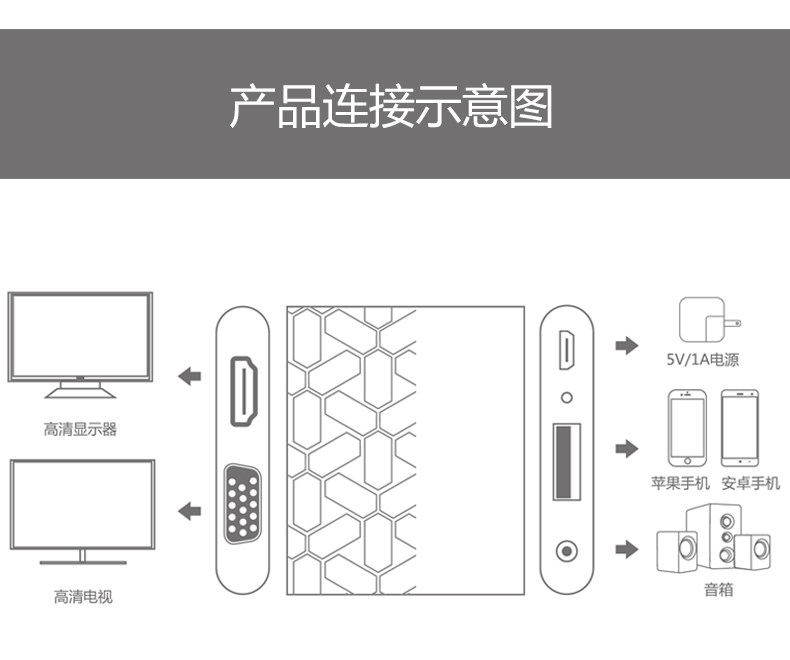 产品连接示意图

高清显示器

高清电视

5V/1A电源

苹果手机 安卓手机

音箱