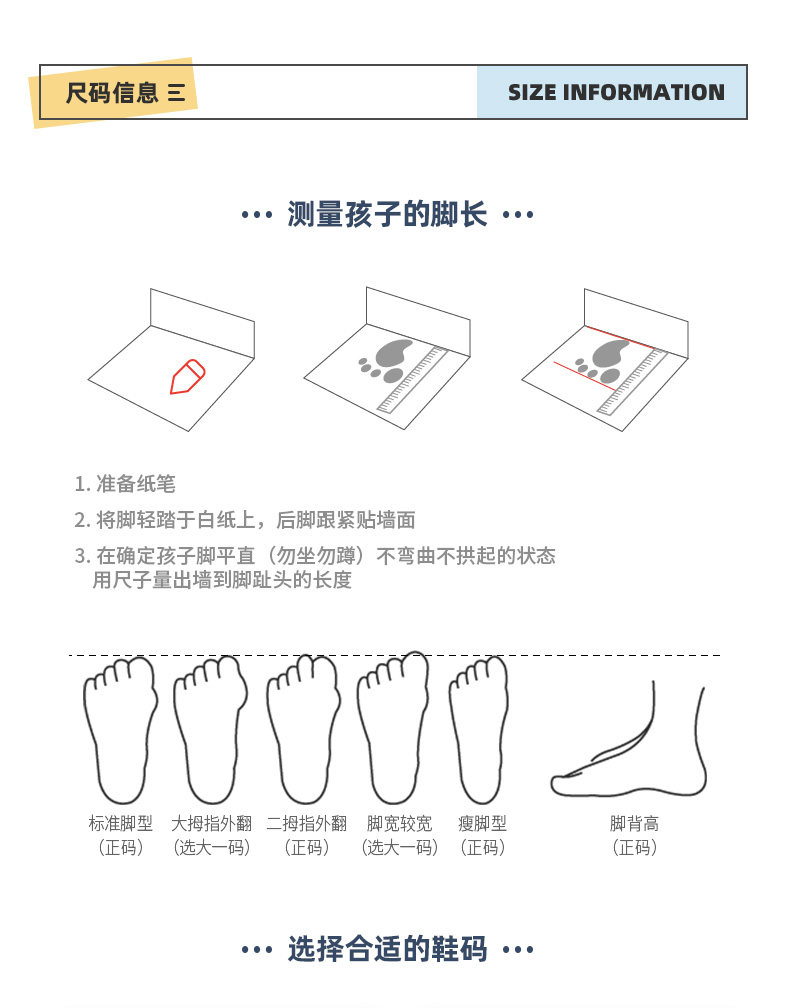 尺码信息 三

SIZE INFORMATION

··· 测量孩子的脚长 ···

1. 准备纸笔

2. 将脚轻踏于白纸上，后脚跟紧贴墙面

3. 在确定孩子脚平直（勿坐勿蹲）不弯曲不拱起的状态
用尺子量出墙到脚趾头的长度

标准脚型
（正码）

大拇指外翻
（选大一码）

二拇指外翻
（正码）

脚宽较宽
（选大一码）

瘦脚型
（正码）

脚背高
（正码）

··· 选择合适的鞋码 ···