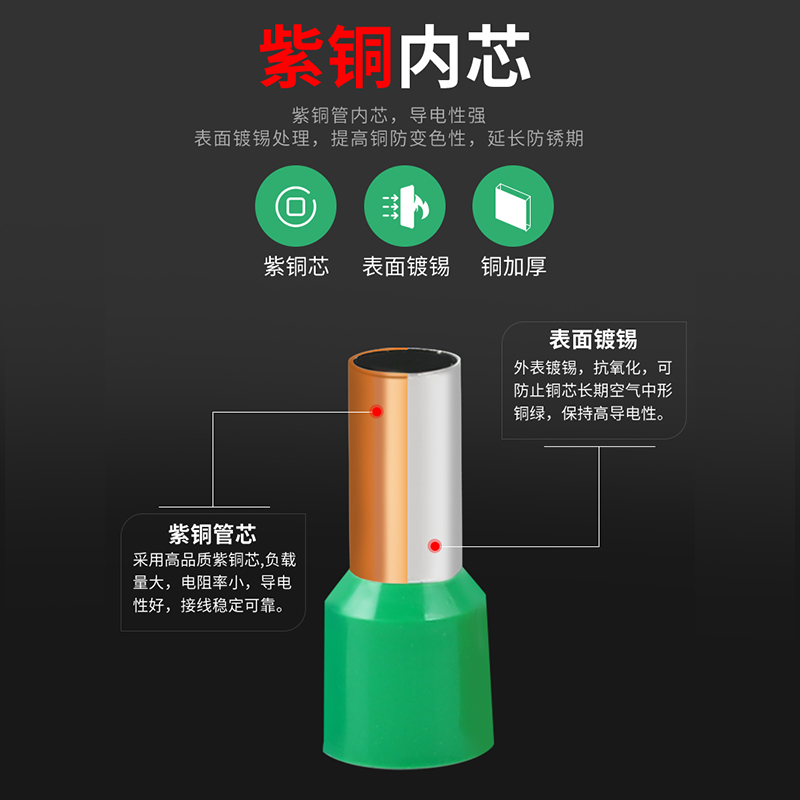 紫铜内芯

紫铜管内芯，导电性强
表面镀锡处理，提高铜防变色性，延长防锈期

紫铜芯 表面镀锡 铜加厚

表面镀锡
外表镀锡，抗氧化，可防止铜芯长期空气中形铜绿，保持高导电性。

紫铜管芯
采用高品质紫铜芯,负载量大，电阻率小，导电性好，接线稳定可靠。