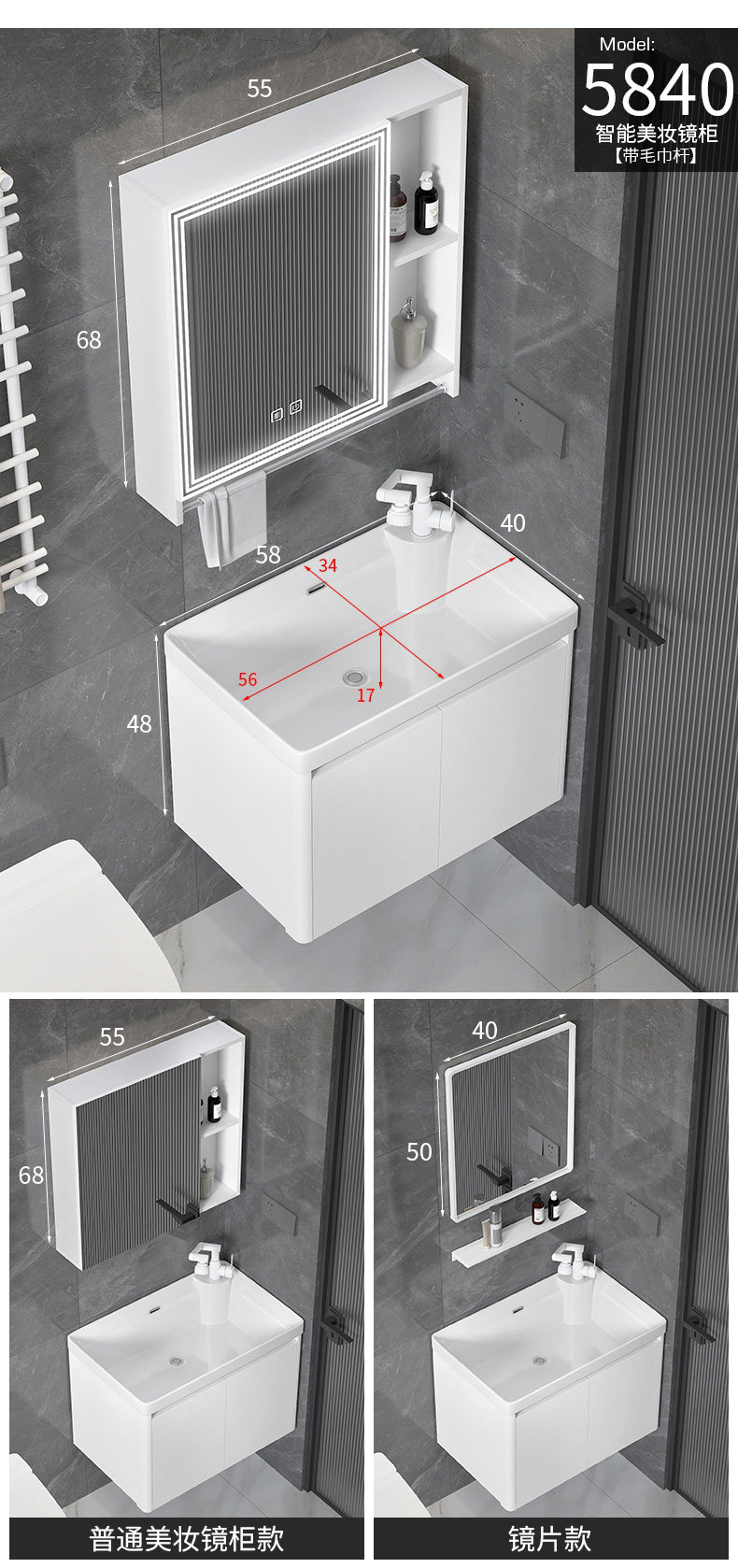 Model:
5840
智能美妆镜柜
【带毛巾杆】

55
68
58
40
34
56
17
48

55
68
普通美妆镜柜款

40
50
镜片款