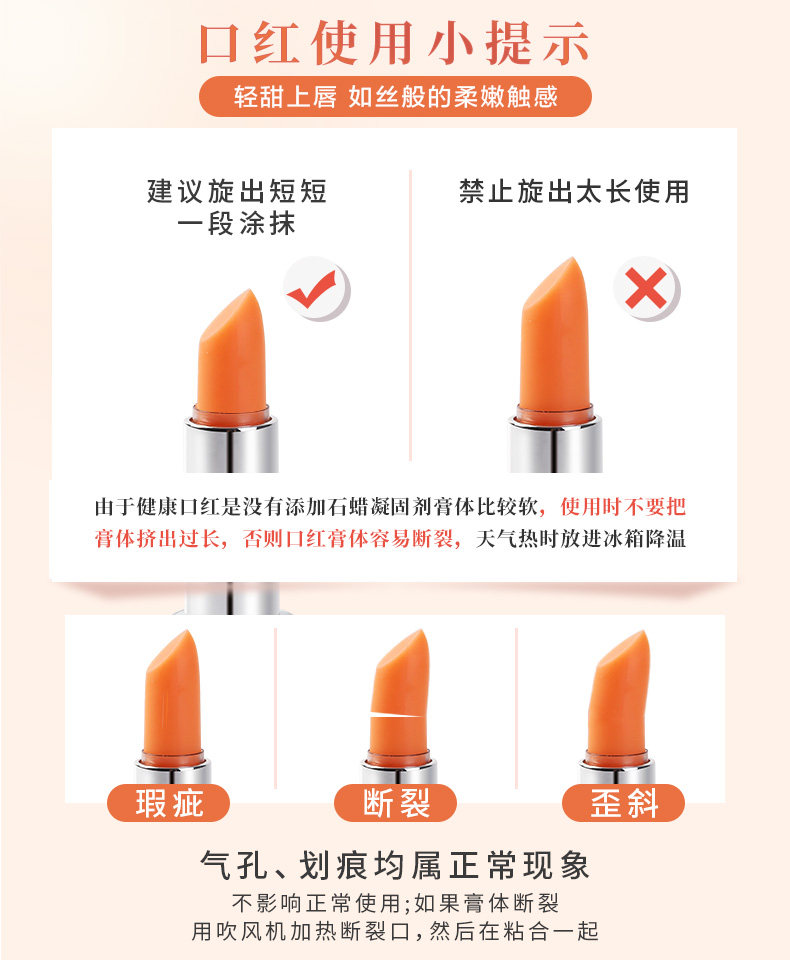 口红使用小提示

轻甜上唇 如丝般的柔嫩触感

建议旋出短短一段涂抹

禁止旋出太长使用

由于健康口红是没有添加石蜡凝固剂膏体比较软，使用时不要把膏体挤出过长，否则口红膏体容易断裂，天气热时放进冰箱降温

瑕疵

断裂

歪斜

气孔、划痕均属正常现象

不影响正常使用;如果膏体断裂
用吹风机加热断裂口，然后在粘合一起