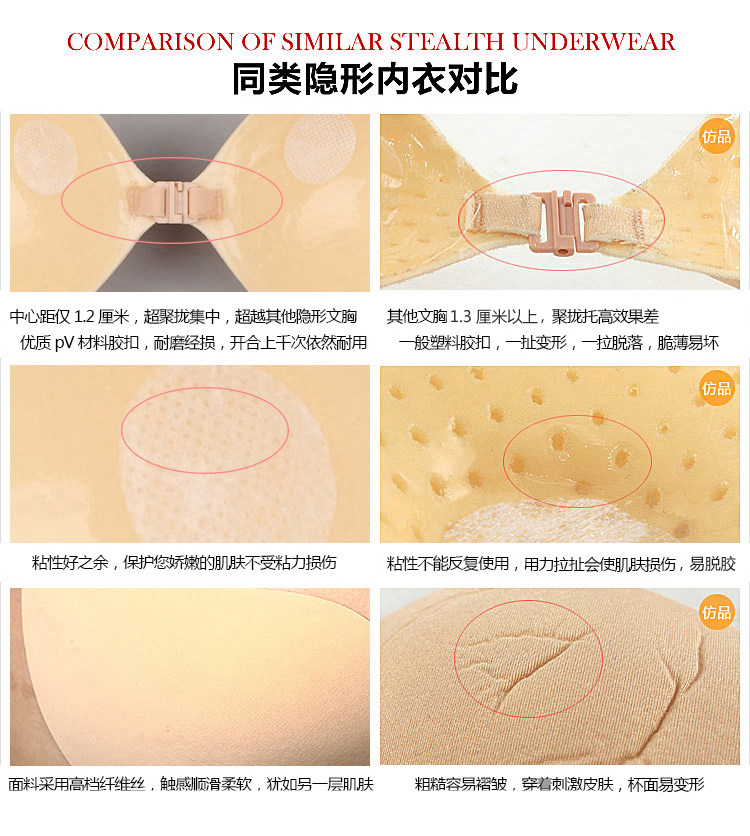 COMPARISON OF SIMILAR STEALTH UNDERWEAR
同类隐形内衣对比

仿品

中心距仅 1.2 厘米，超聚拢集中，超越其他隐形文胸
优质 pV 材料胶扣，耐磨经损，开合上千次依然耐用

其他文胸 1.3 厘米以上，聚拢托高效果差
一般塑料胶扣，一扯变形，一拉脱落，脆薄易坏

仿品

粘性好之余，保护您娇嫩的肌肤不受粘力损伤

粘性不能反复使用，用力拉扯会使肌肤损伤，易脱胶

仿品

面料采用高档纤维丝，触感顺滑柔软，犹如另一层肌肤

粗糙容易褶皱，穿着刺激皮肤，杯面易变形