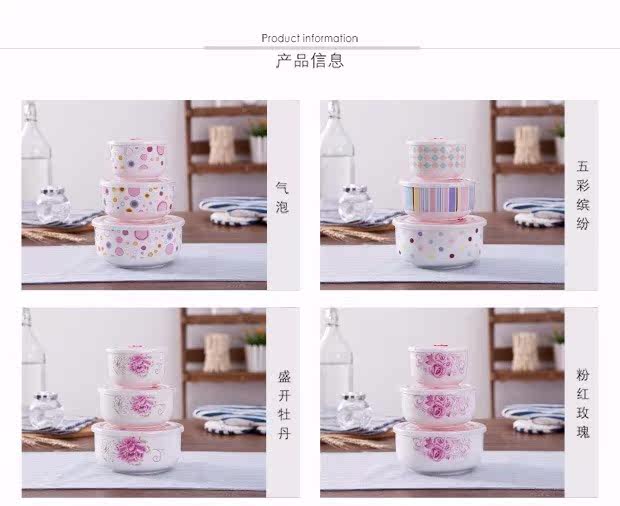 Product information
产品信息

气泡

五彩缤纷

盛开牡丹

粉红玫瑰