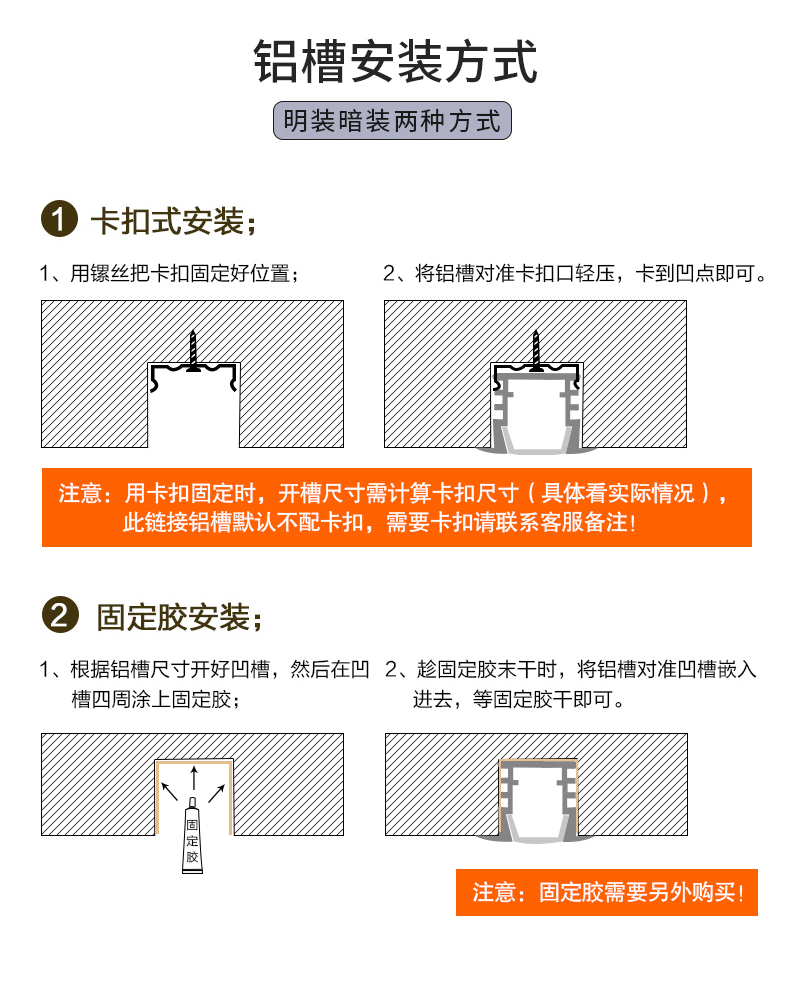 铝槽安装方式

明装暗装两种方式

1 卡扣式安装；

1、用镙丝把卡扣固定好位置；

2、将铝槽对准卡扣口轻压，卡到凹点即可。

注意：用卡扣固定时，开槽尺寸需计算卡扣尺寸（具体看实际情况），此链接铝槽默认不配卡扣，需要卡扣请联系客服备注!

2 固定胶安装；

1、根据铝槽尺寸开好凹槽，然后在凹槽四周涂上固定胶；

2、趁固定胶未干时，将铝槽对准凹槽嵌入进去，等固定胶干即可。

固定胶

注意：固定胶需要另外购买!