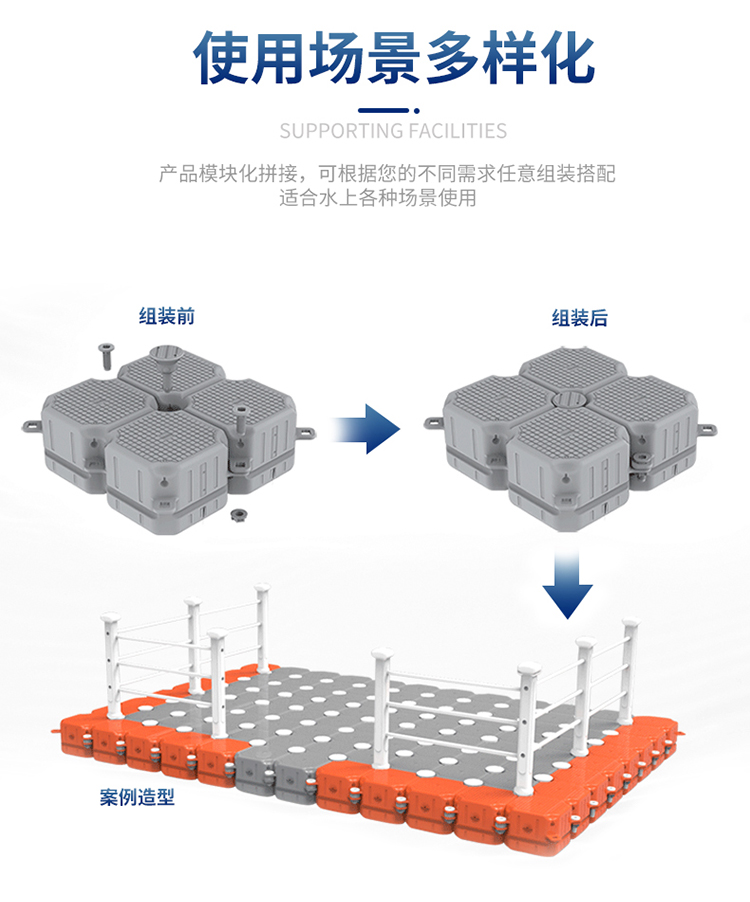 使用场景多样化

SUPPORTING FACILITIES

产品模块化拼接，可根据您的不同需求任意组装搭配
适合水上各种场景使用

组装前

组装后

案例造型