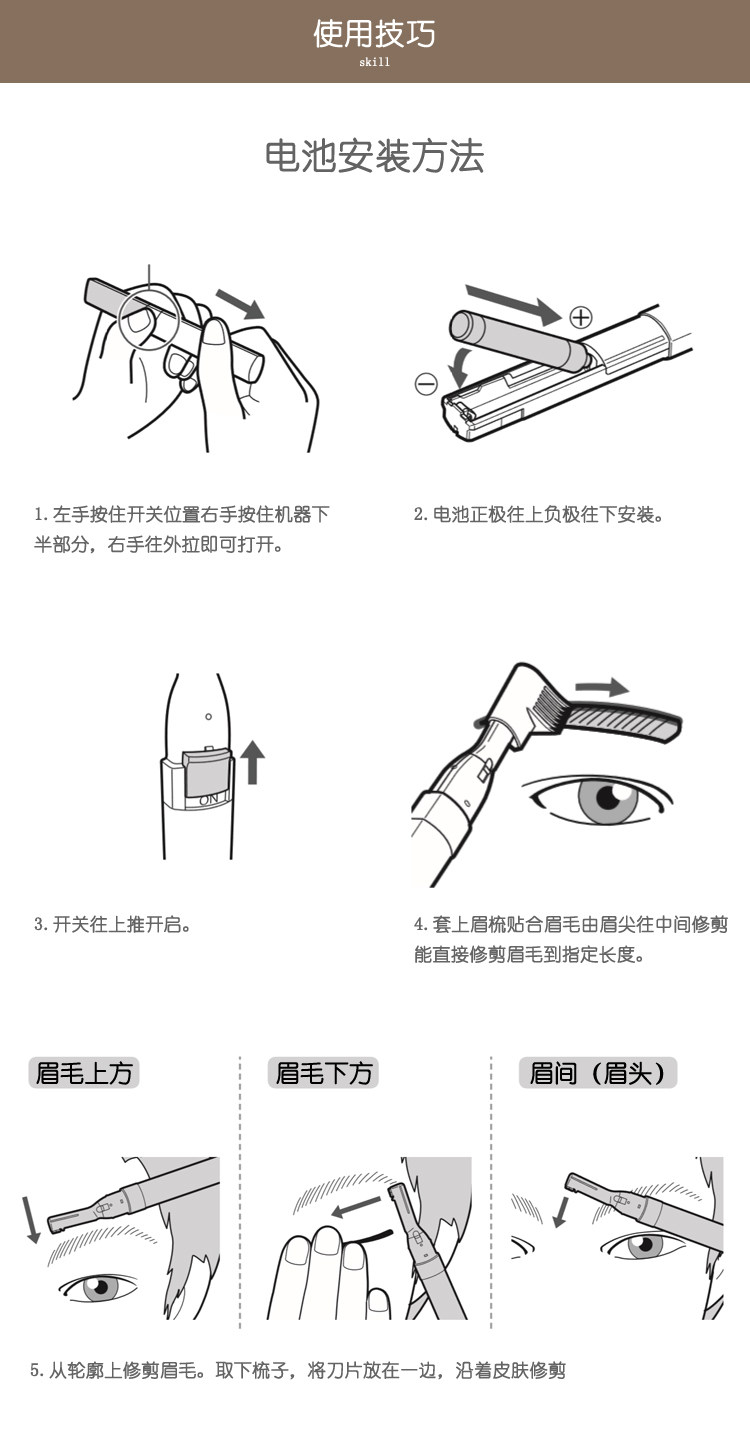 使用技巧
skill

电池安装方法

1. 左手按住开关位置右手按住机器下半部分，右手往外拉即可打开。

2. 电池正极往上负极往下安装。

ON

3. 开关往上推开启。

4. 套上眉梳贴合眉毛由眉尖往中间修剪能直接修剪眉毛到指定长度。

眉毛上方

眉毛下方

眉间（眉头）

5. 从轮廓上修剪眉毛。取下梳子，将刀片放在一边，沿着皮肤修剪