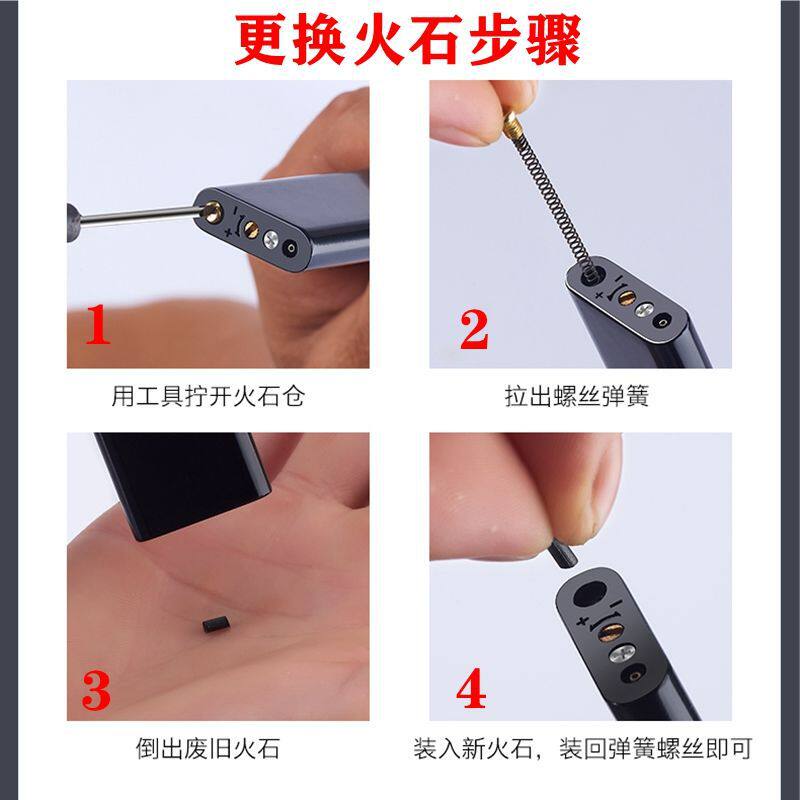 更换火石步骤

1

用工具拧开火石仓

2

拉出螺丝弹簧

3

倒出废旧火石

4

装入新火石，装回弹簧螺丝即可