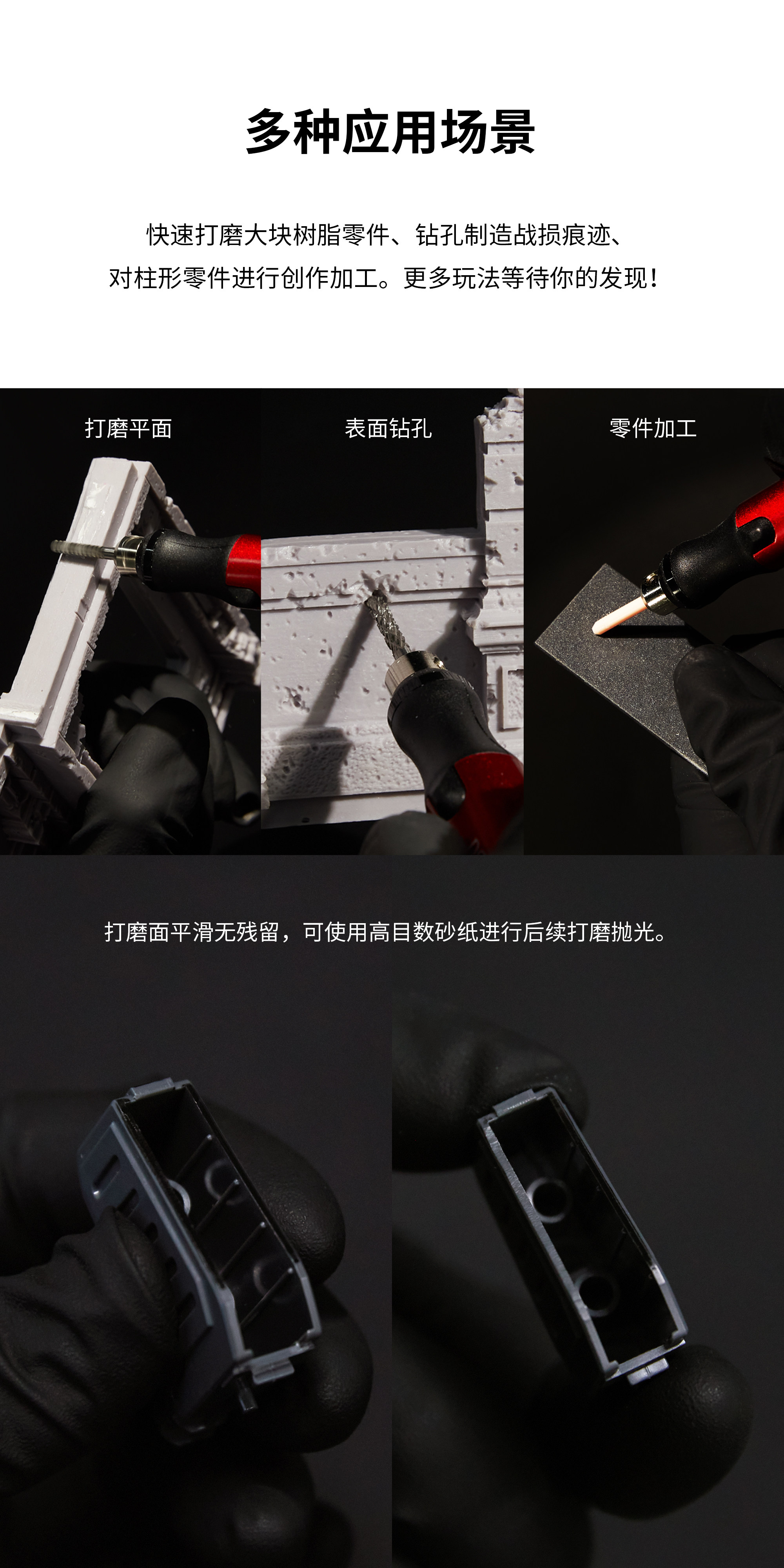 多种应用场景

快速打磨大块树脂零件、钻孔制造战损痕迹、对柱形零件进行创作加工。更多玩法等待你的发现！

打磨平面

表面钻孔

零件加工

打磨面平滑无残留，可使用高目数砂纸进行后续打磨抛光。