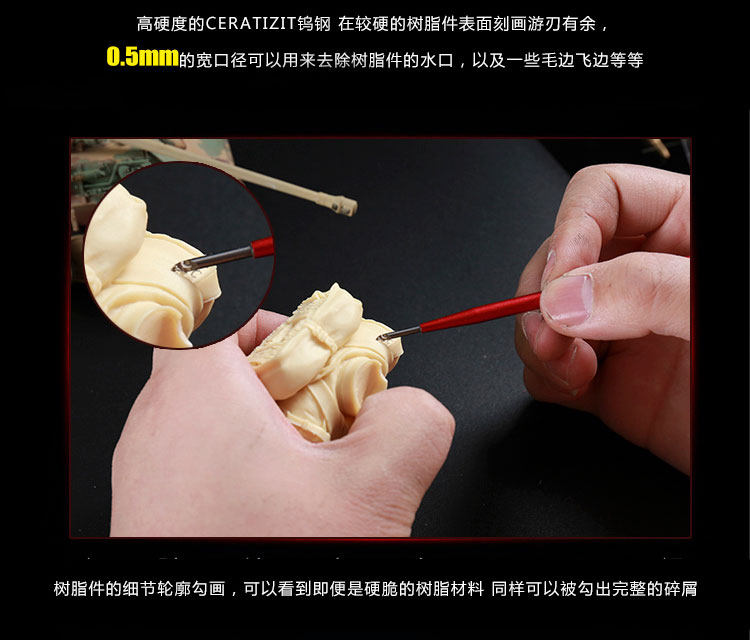 高硬度的CERATIZIT钨钢 在较硬的树脂件表面刻画游刃有余，

0.5mm的宽口径可以用来去除树脂件的水口，以及一些毛边飞边等等

树脂件的细节轮廓勾画，可以看到即便是硬脆的树脂材料 同样可以被勾出完整的碎屑