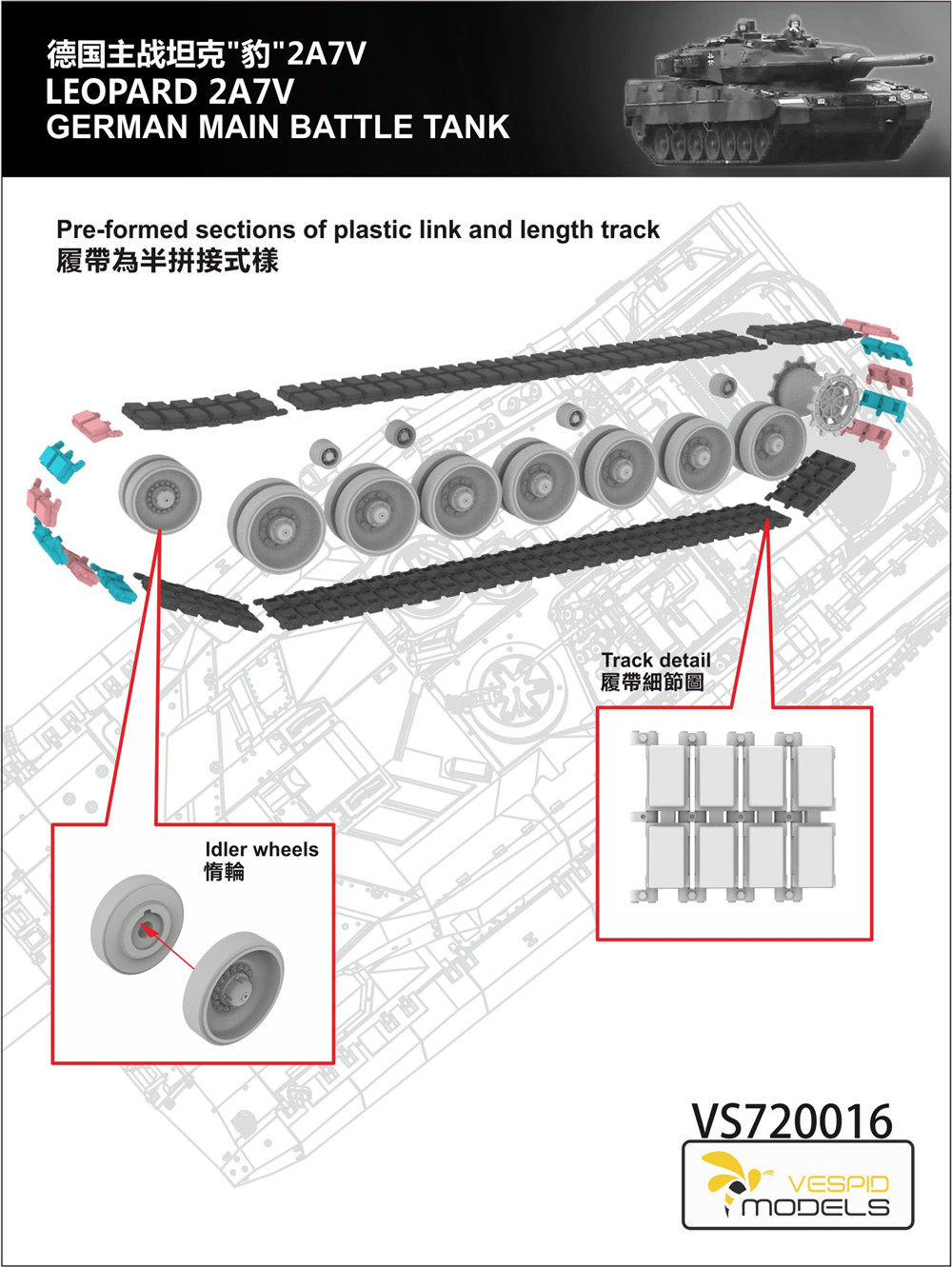 德国主战坦克"豹"2A7V
LEOPARD 2A7V
GERMAN MAIN BATTLE TANK

Pre-formed sections of plastic link and length track
履帶為半拼接式樣

Track detail
履帶細節圖

Idler wheels
惰輪

VS720016

VESPID
MODELS