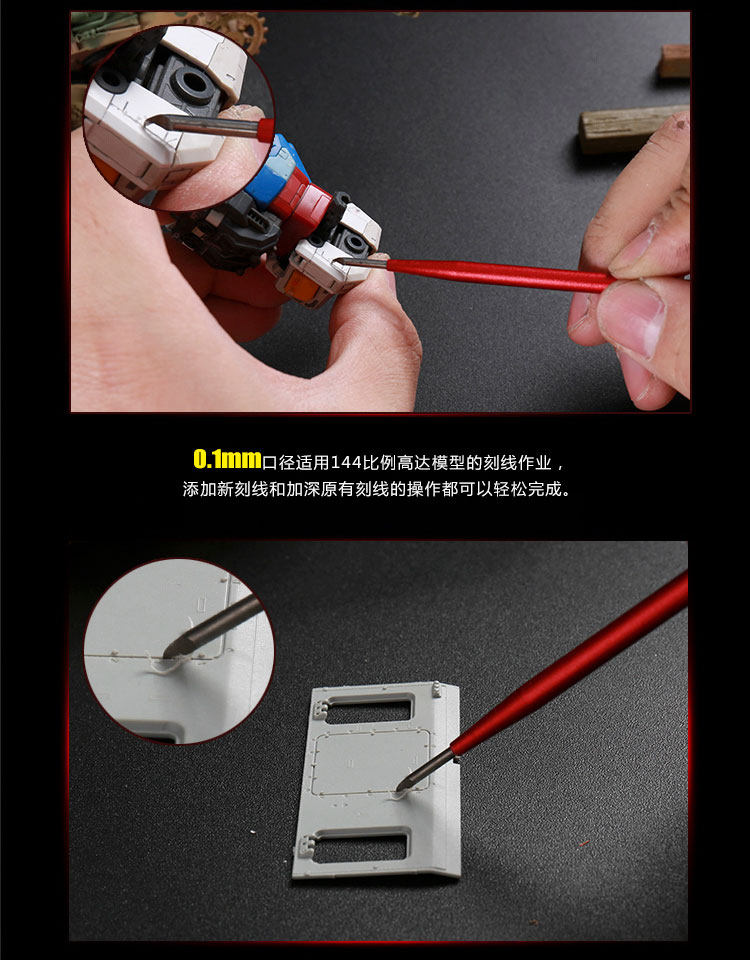 0.1mm口径适用144比例高达模型的刻线作业，
添加新刻线和加深原有刻线的操作都可以轻松完成。