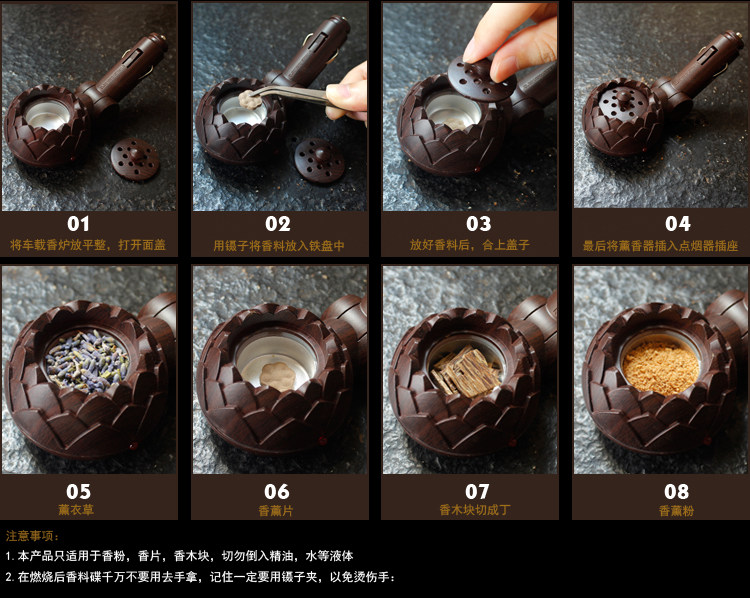 01
将车载香炉放平整，打开面盖

02
用镊子将香料放入铁盘中

03
放好香料后，合上盖子

04
最后将薰香器插入点烟器插座

05
薰衣草

06
香薰片

07
香木块切成丁

08
香薰粉

注意事项：
1. 本产品只适用于香粉，香片，香木块，切勿倒入精油，水等液体
2. 在燃烧后香料碟千万不要用去手拿，记住一定要用镊子夹，以免烫伤手：