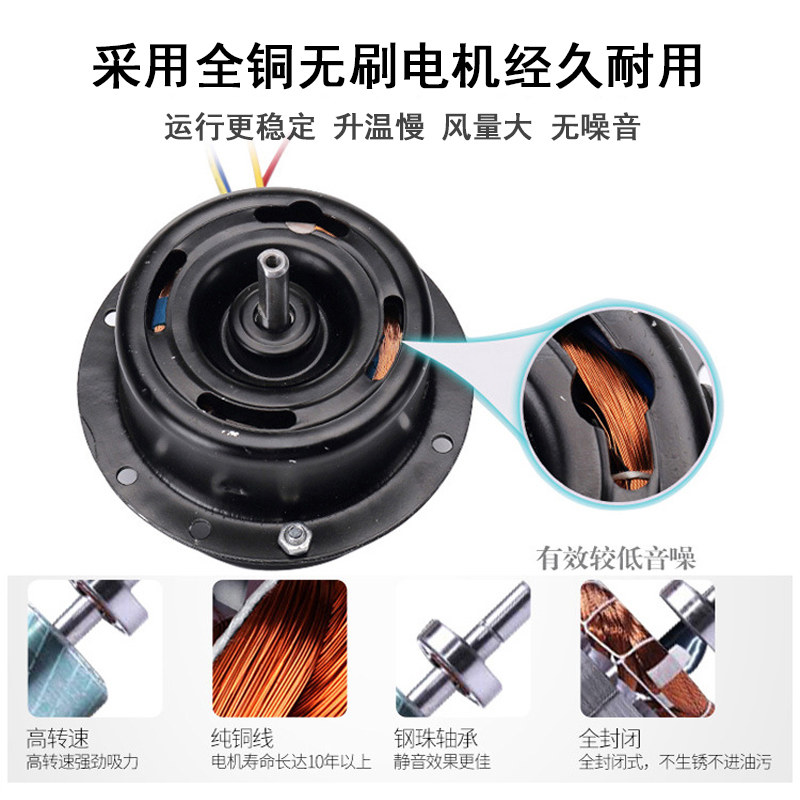 采用全铜无刷电机经久耐用

运行更稳定 升温慢 风量大 无噪音

有效较低音噪

高转速
高转速强劲吸力

纯铜线
电机寿命长达10年以上

钢珠轴承
静音效果更佳

全封闭
全封闭式，不生锈不进油污