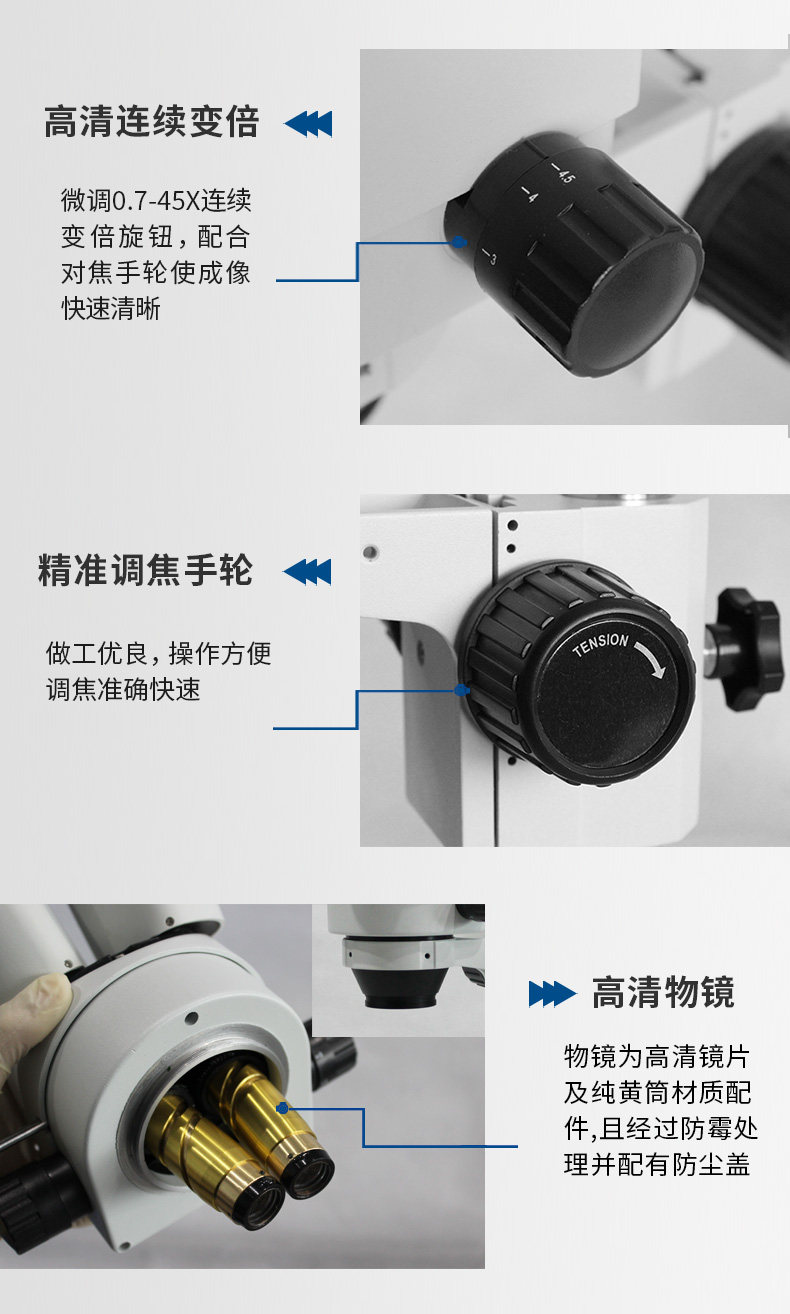 高清连续变倍

微调0.7-45X连续变倍旋钮，配合对焦手轮使成像快速清晰

4.5
4
3

精准调焦手轮

做工优良，操作方便调焦准确快速

TENSION

高清物镜

物镜为高清镜片及纯黄筒材质配件,且经过防霉处理并配有防尘盖