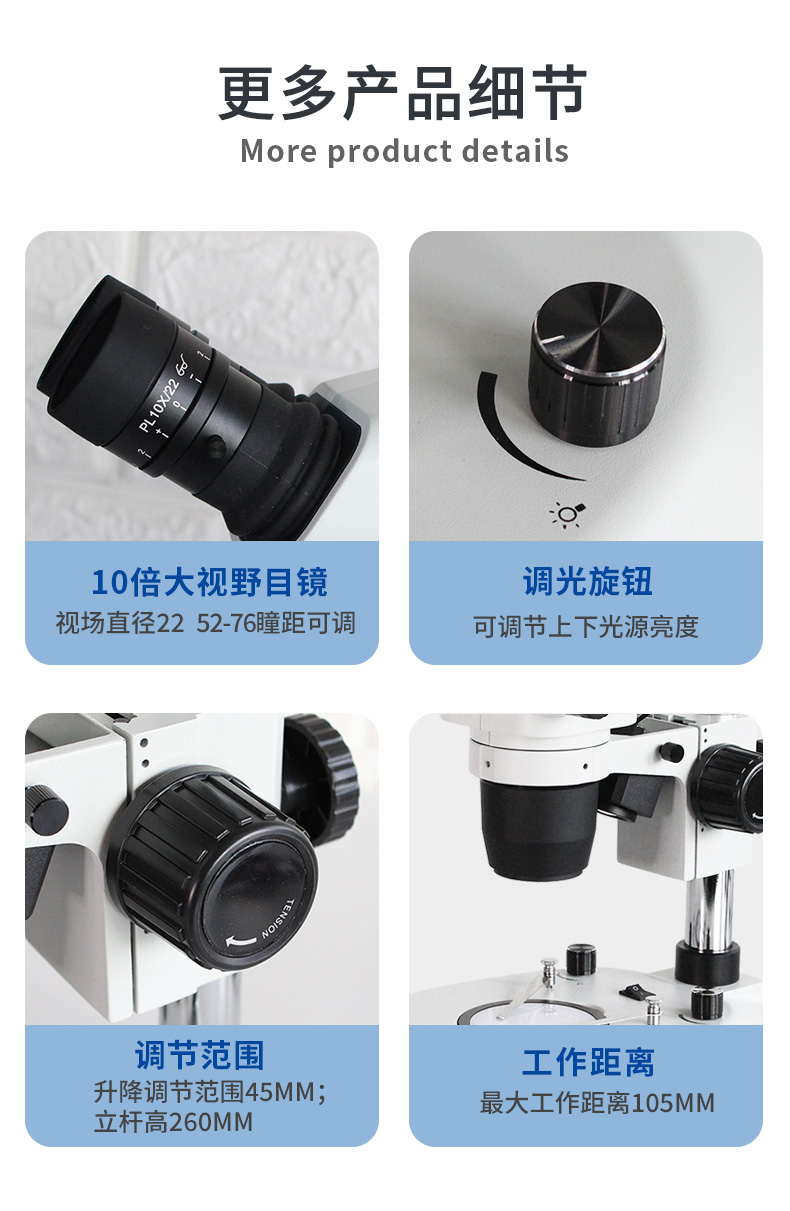 更多产品细节
More product details

PL10X/22

10倍大视野目镜
视场直径22 52-76瞳距可调

调光旋钮
可调节上下光源亮度

TENSION

调节范围
升降调节范围45MM；
立杆高260MM

工作距离
最大工作距离105MM