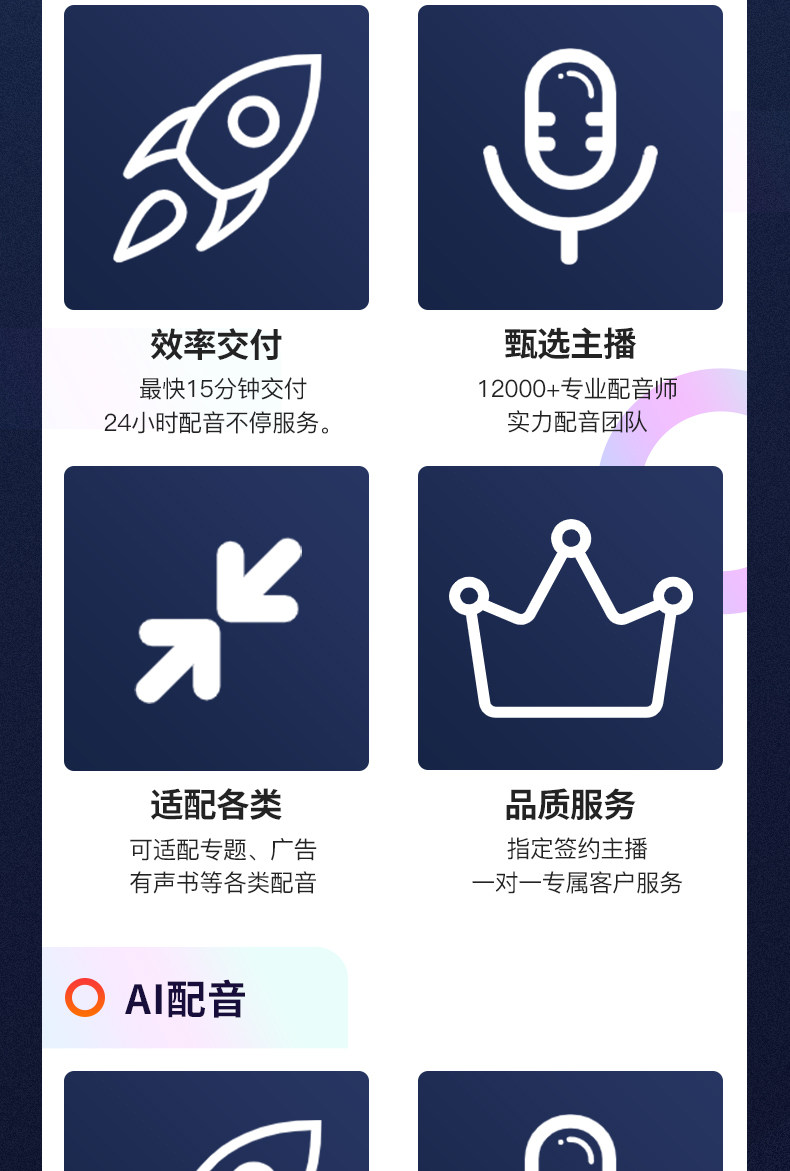 效率交付

最快15分钟交付
24小时配音不停服务。

甄选主播

12000+专业配音师
实力配音团队

适配各类

可适配专题、广告
有声书等各类配音

品质服务

指定签约主播
一对一专属客户服务

AI配音