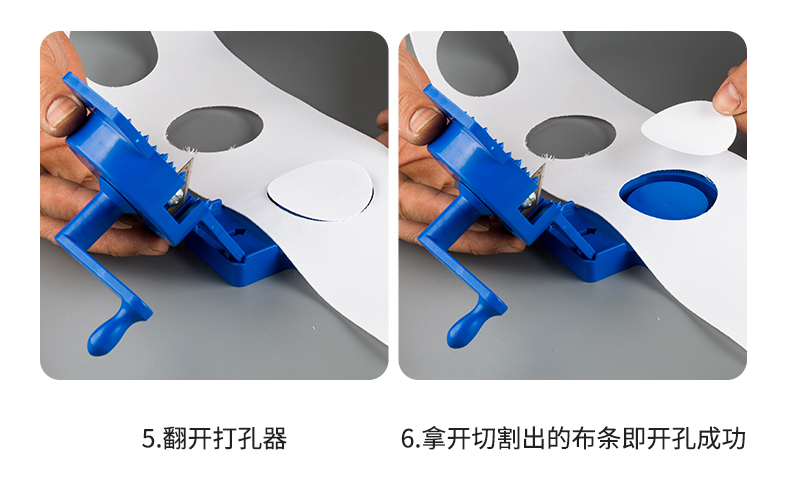 5.翻开打孔器

6.拿开切割出的布条即开孔成功