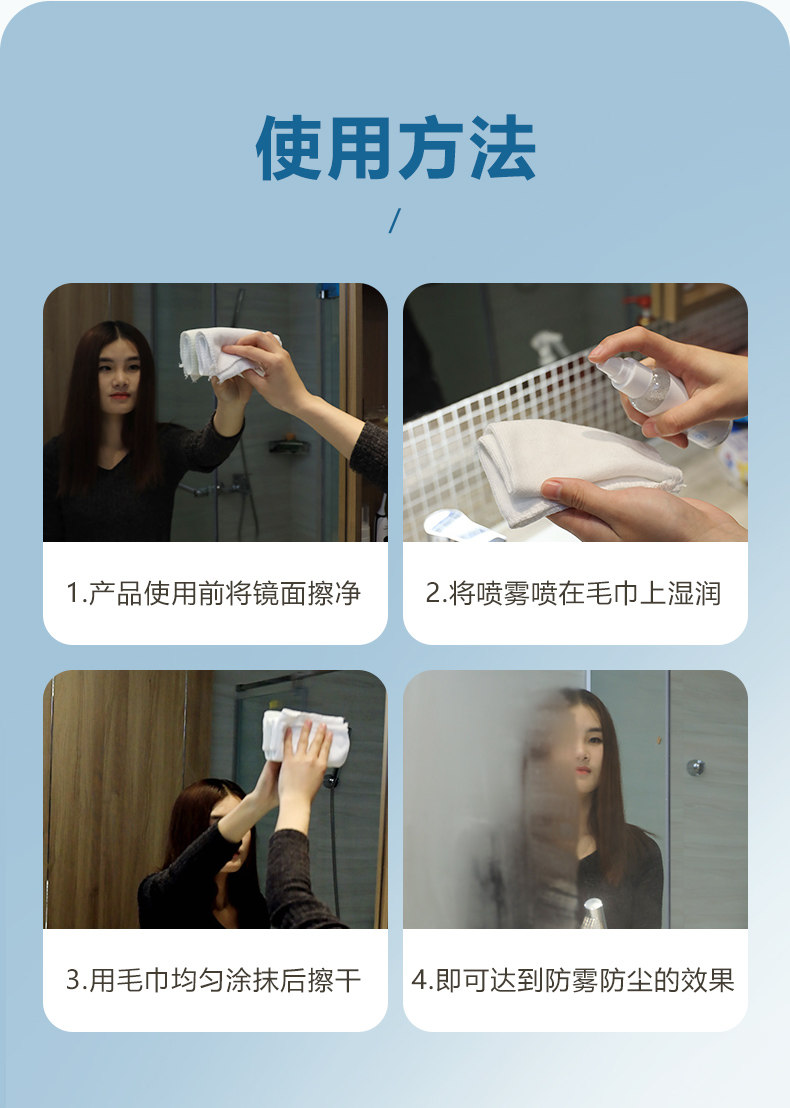 使用方法

/

1.产品使用前将镜面擦净

2.将喷雾喷在毛巾上湿润

3.用毛巾均匀涂抹后擦干

4.即可达到防雾防尘的效果