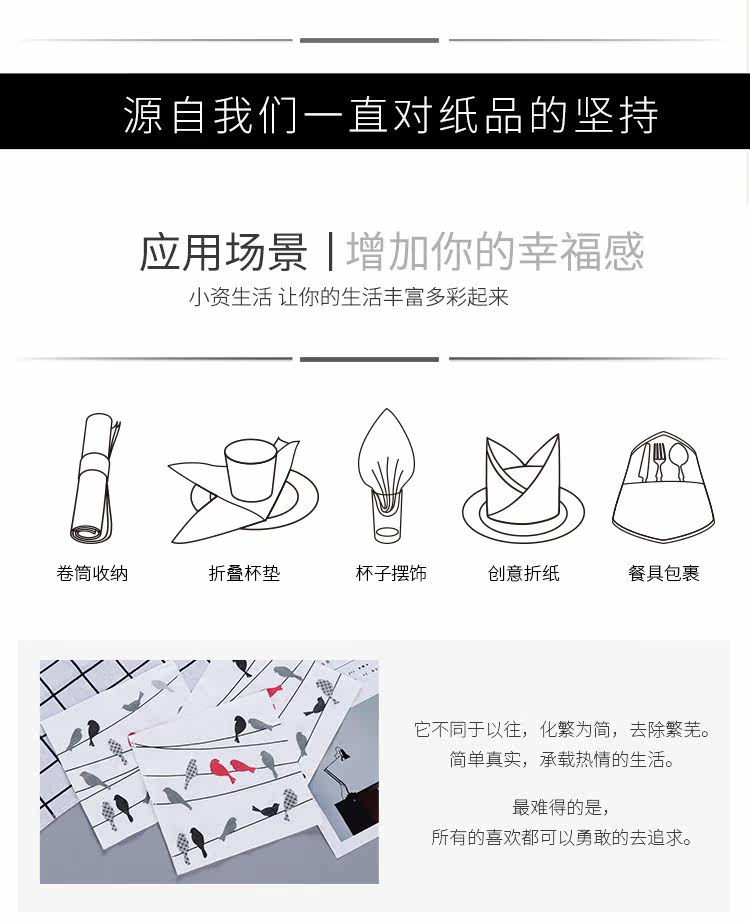 源自我们一直对纸品的坚持

应用场景 | 增加你的幸福感

小资生活 让你的生活丰富多彩起来

卷筒收纳

折叠杯垫

杯子摆饰

创意折纸

餐具包裹

它不同于以往，化繁为简，去除繁芜。
简单真实，承载热情的生活。

最难得的是，
所有的喜欢都可以勇敢的去追求。