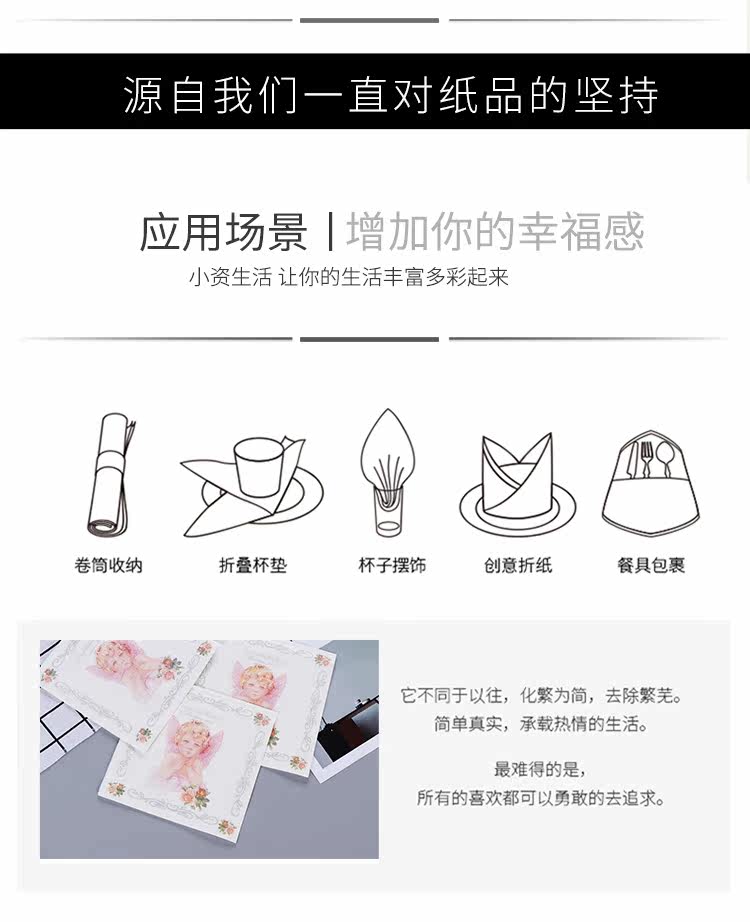 源自我们一直对纸品的坚持

应用场景 | 增加你的幸福感

小资生活 让你的生活丰富多彩起来

卷筒收纳

折叠杯垫

杯子摆饰

创意折纸

餐具包裹

它不同于以往，化繁为简，去除繁芜。
简单真实，承载热情的生活。

最难得的是，
所有的喜欢都可以勇敢的去追求。