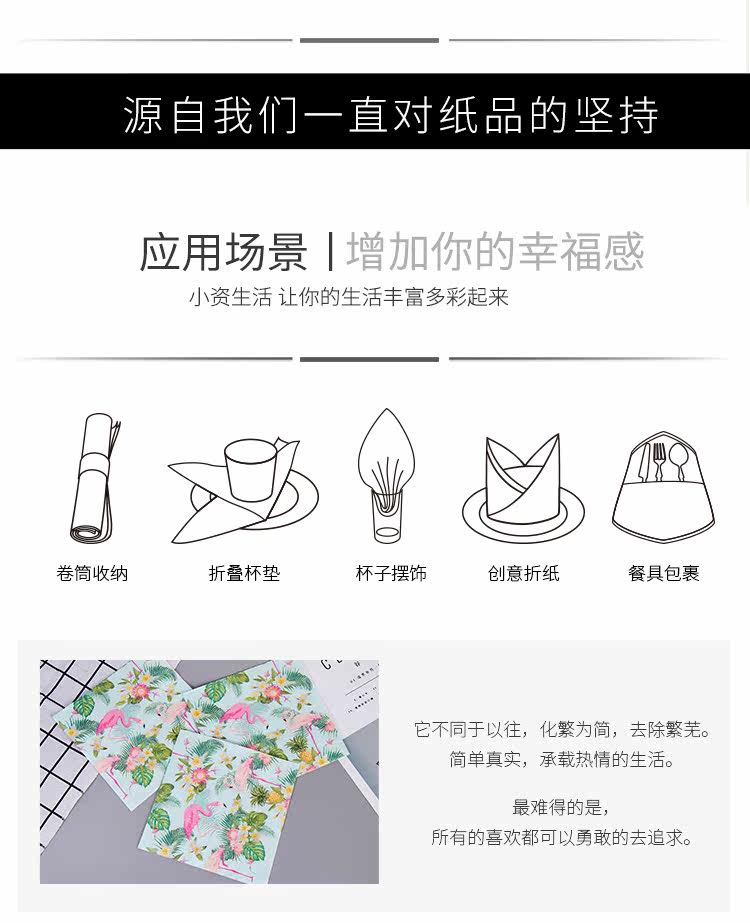 源自我们一直对纸品的坚持

应用场景 | 增加你的幸福感

小资生活 让你的生活丰富多彩起来

卷筒收纳

折叠杯垫

杯子摆饰

创意折纸

餐具包裹

它不同于以往，化繁为简，去除繁芜。
简单真实，承载热情的生活。

最难得的是，
所有的喜欢都可以勇敢的去追求。