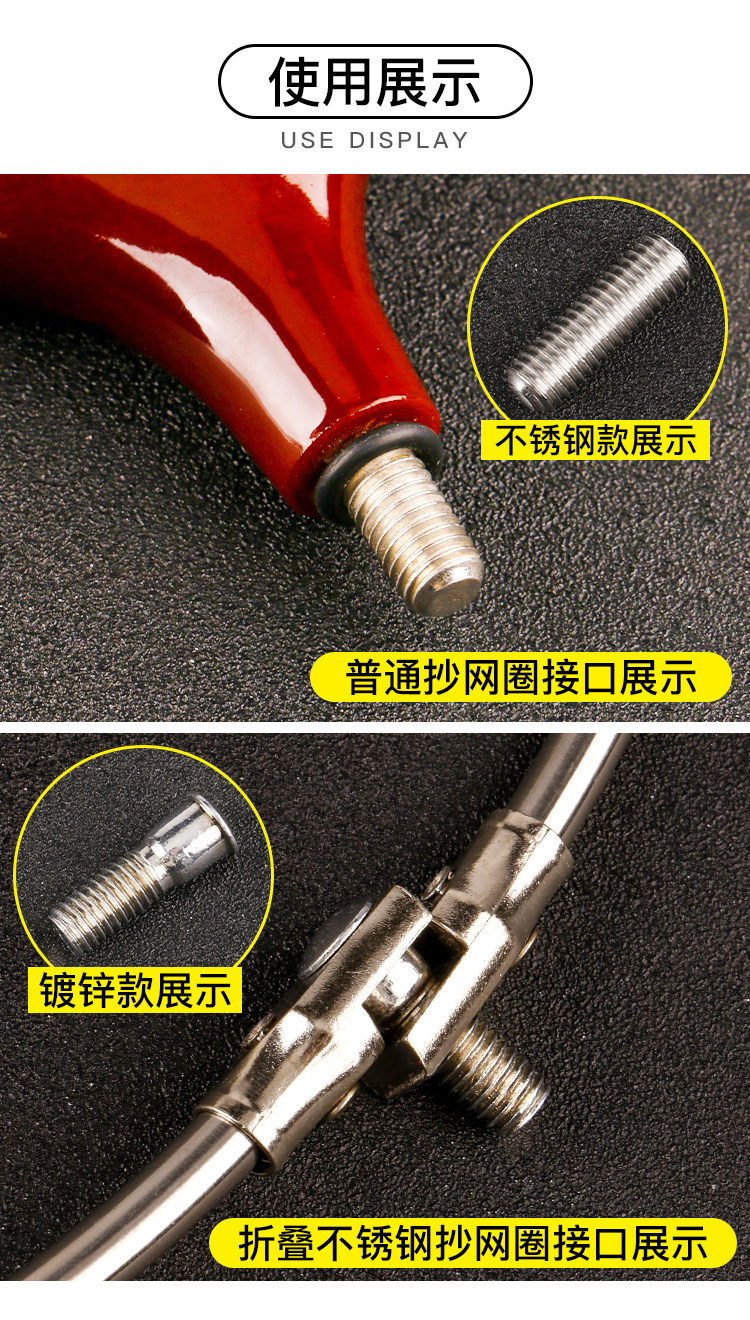 使用展示
USE DISPLAY

不锈钢款展示

普通抄网圈接口展示

镀锌款展示

折叠不锈钢抄网圈接口展示