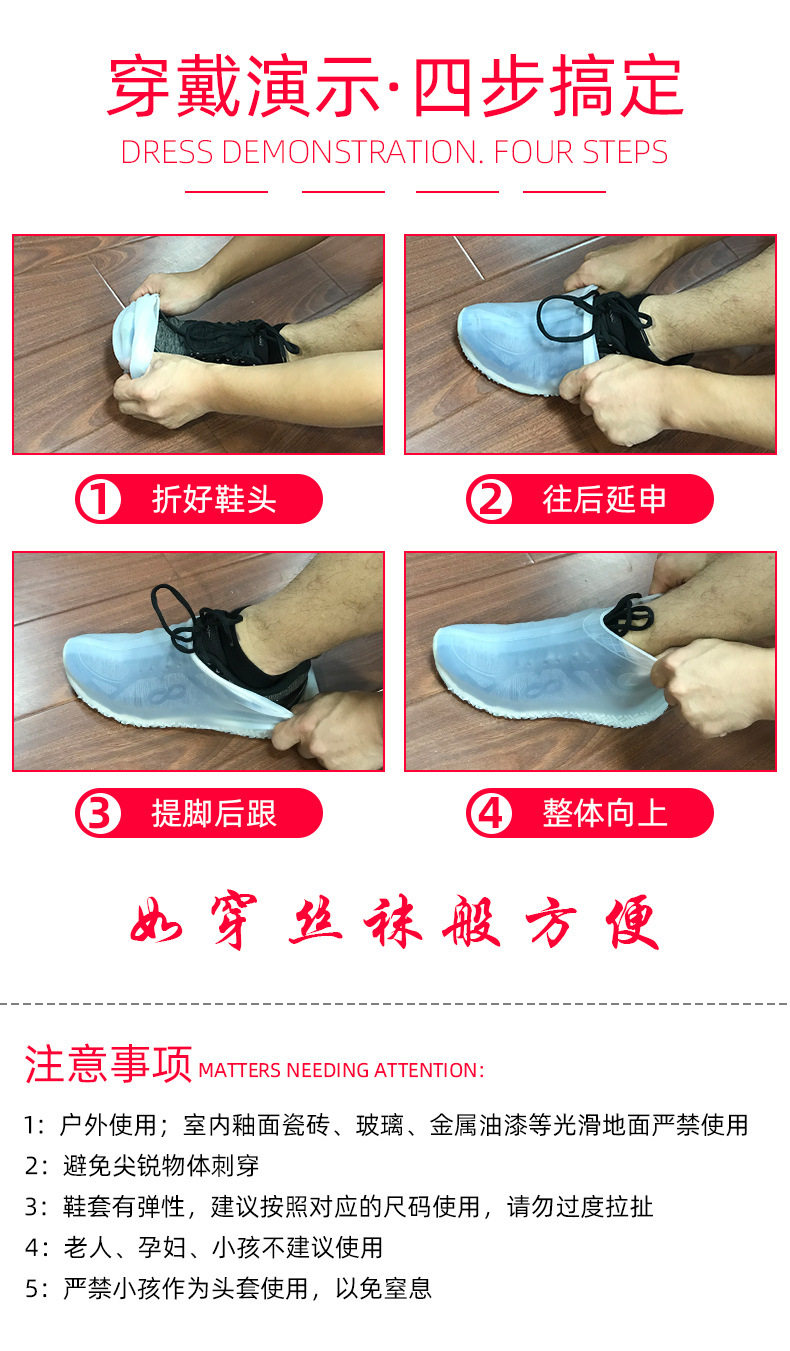 穿戴演示·四步搞定

DRESS DEMONSTRATION. FOUR STEPS

1 折好鞋头

2 往后延申

3 提脚后跟

4 整体向上

如穿丝袜般方便

注意事项 MATTERS NEEDING ATTENTION:

1：户外使用；室内釉面瓷砖、玻璃、金属油漆等光滑地面严禁使用
2：避免尖锐物体刺穿
3：鞋套有弹性，建议按照对应的尺码使用，请勿过度拉扯
4：老人、孕妇、小孩不建议使用
5：严禁小孩作为头套使用，以免窒息