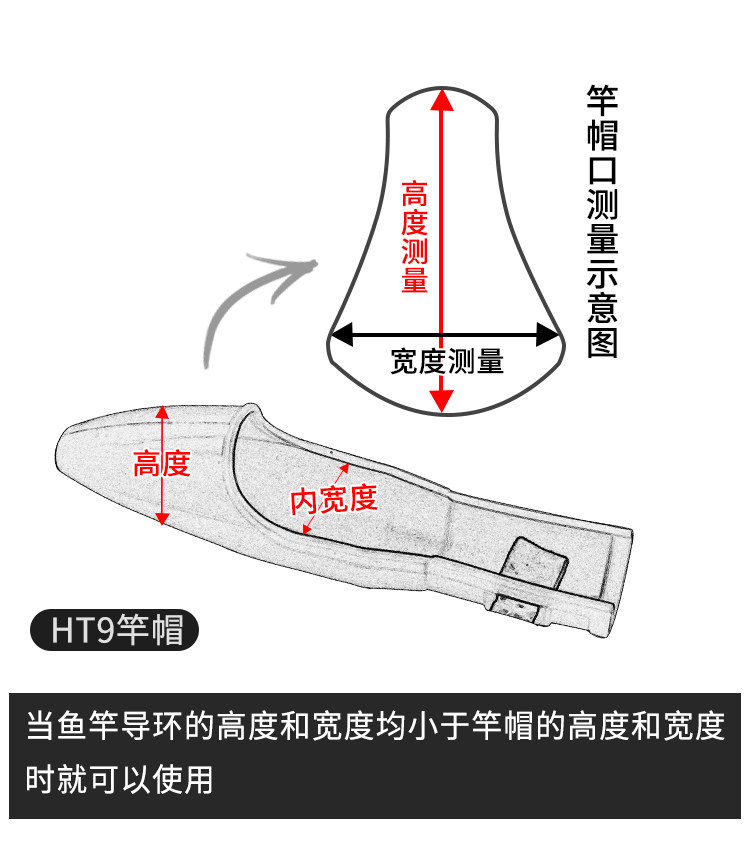 竿帽口测量示意图

高度测量

宽度测量

高度

内宽度

HT9竿帽

当鱼竿导环的高度和宽度均小于竿帽的高度和宽度时就可以使用