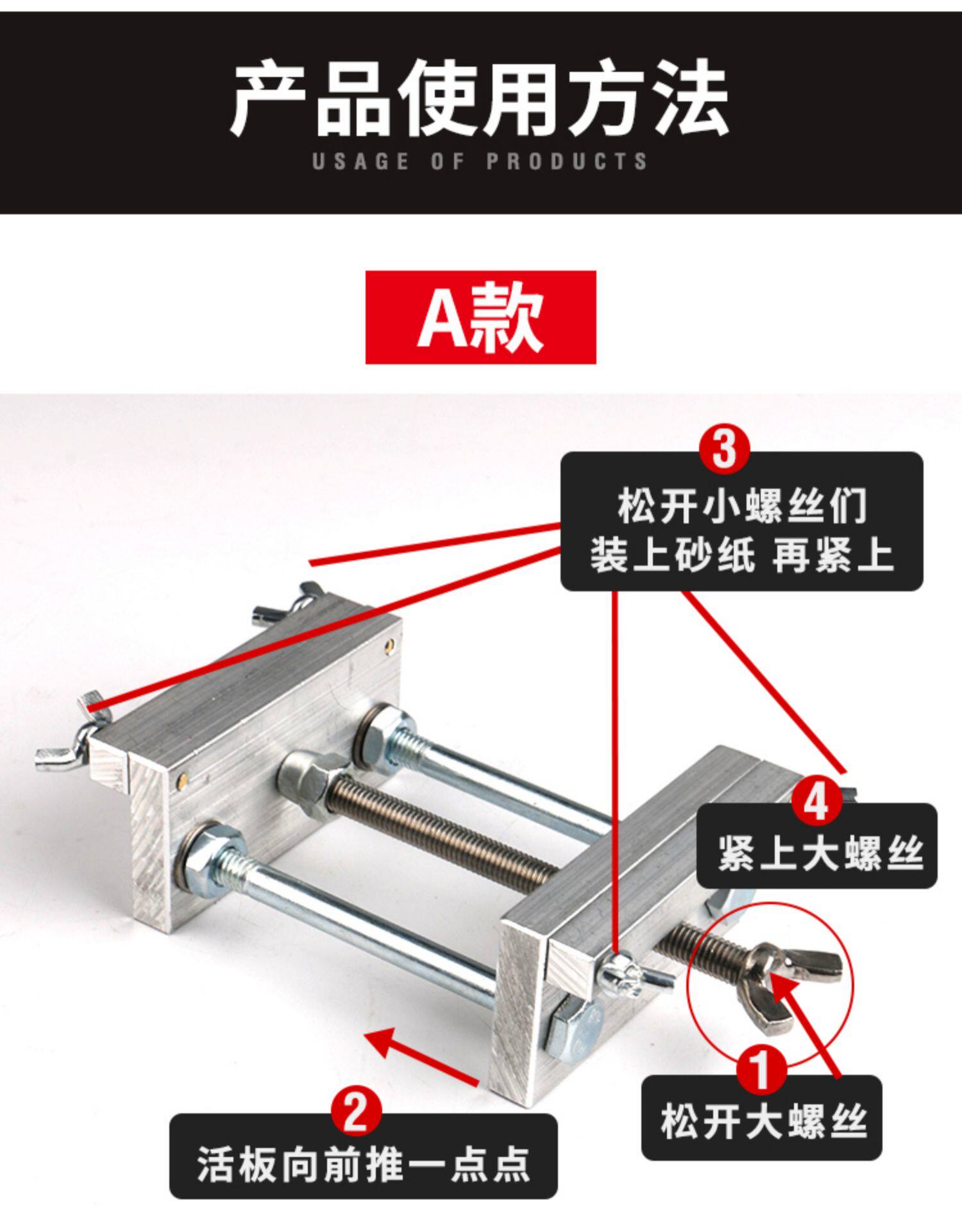 产品使用方法
USAGE OF PRODUCTS

A款

3
松开小螺丝们
装上砂纸 再紧上

4
紧上大螺丝

1
松开大螺丝

2
活板向前推一点点