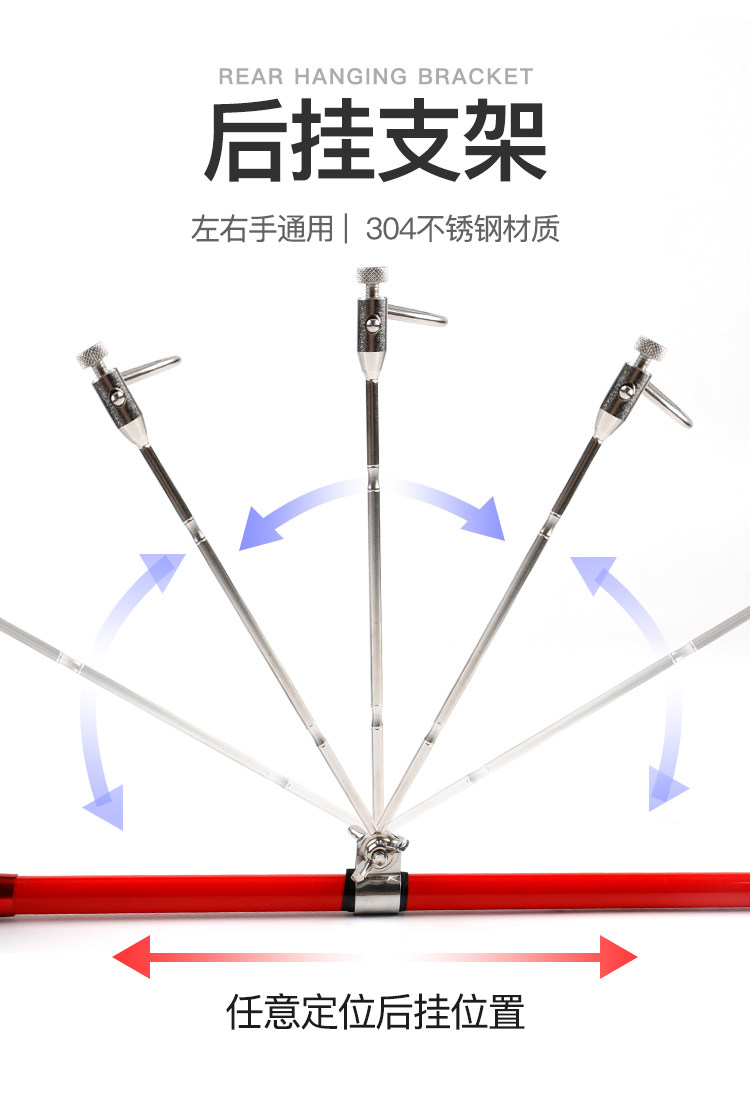 REAR HANGING BRACKET

后挂支架

左右手通用 | 304不锈钢材质

任意定位后挂位置