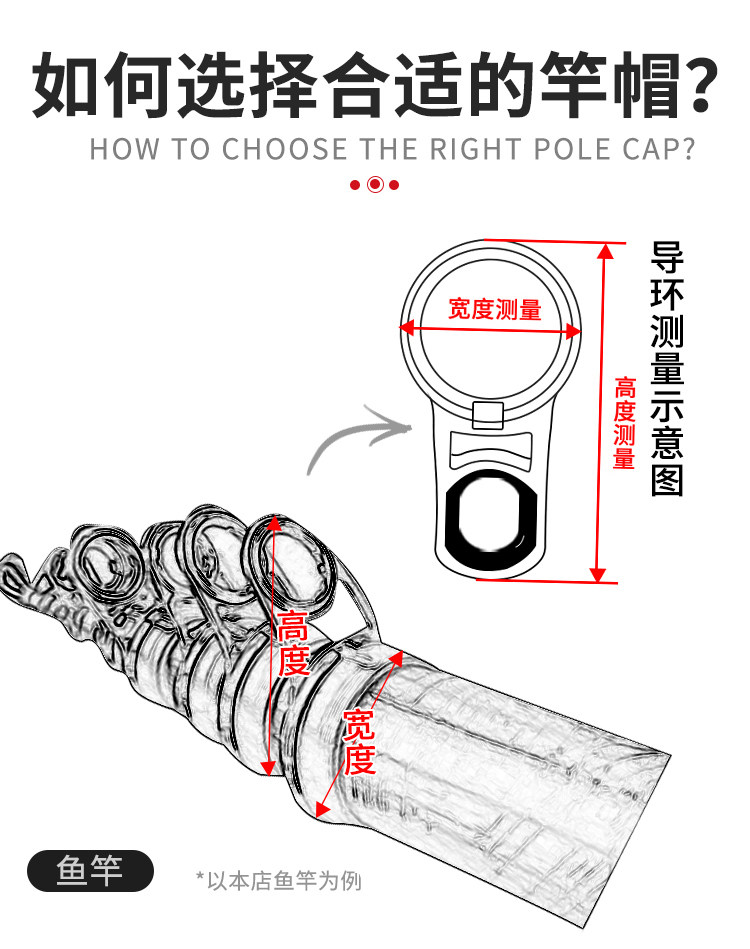 如何选择合适的竿帽?

HOW TO CHOOSE THE RIGHT POLE CAP?

宽度测量

高度测量

导环测量示意图

高度

宽度

鱼竿

*以本店鱼竿为例