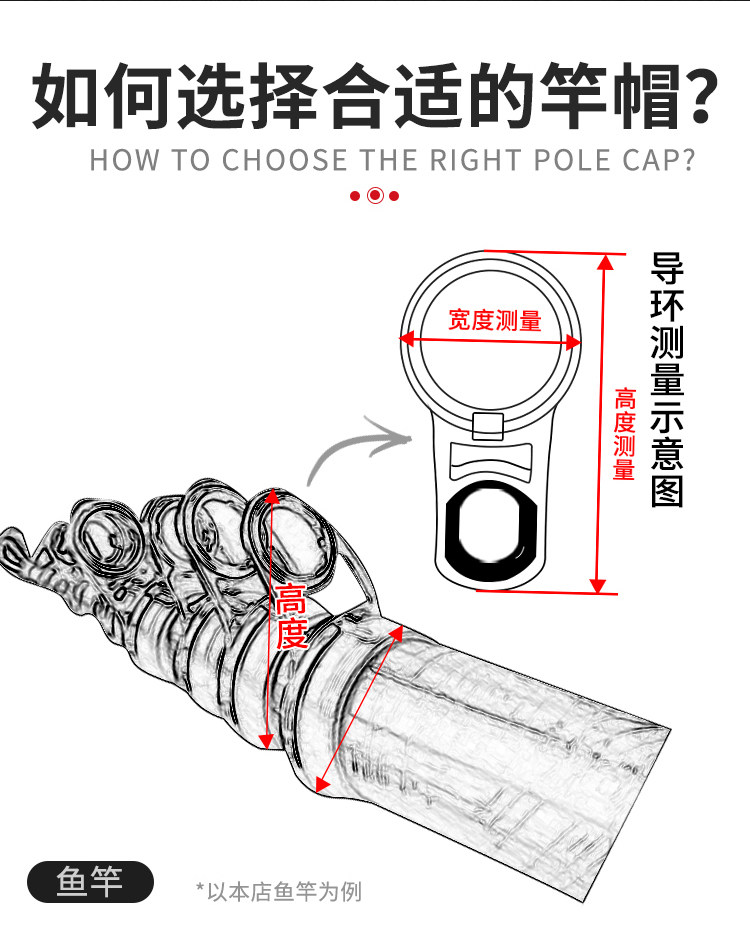 如何选择合适的竿帽?
HOW TO CHOOSE THE RIGHT POLE CAP?

宽度测量

高度测量

导环测量示意图

高度

鱼竿

*以本店鱼竿为例