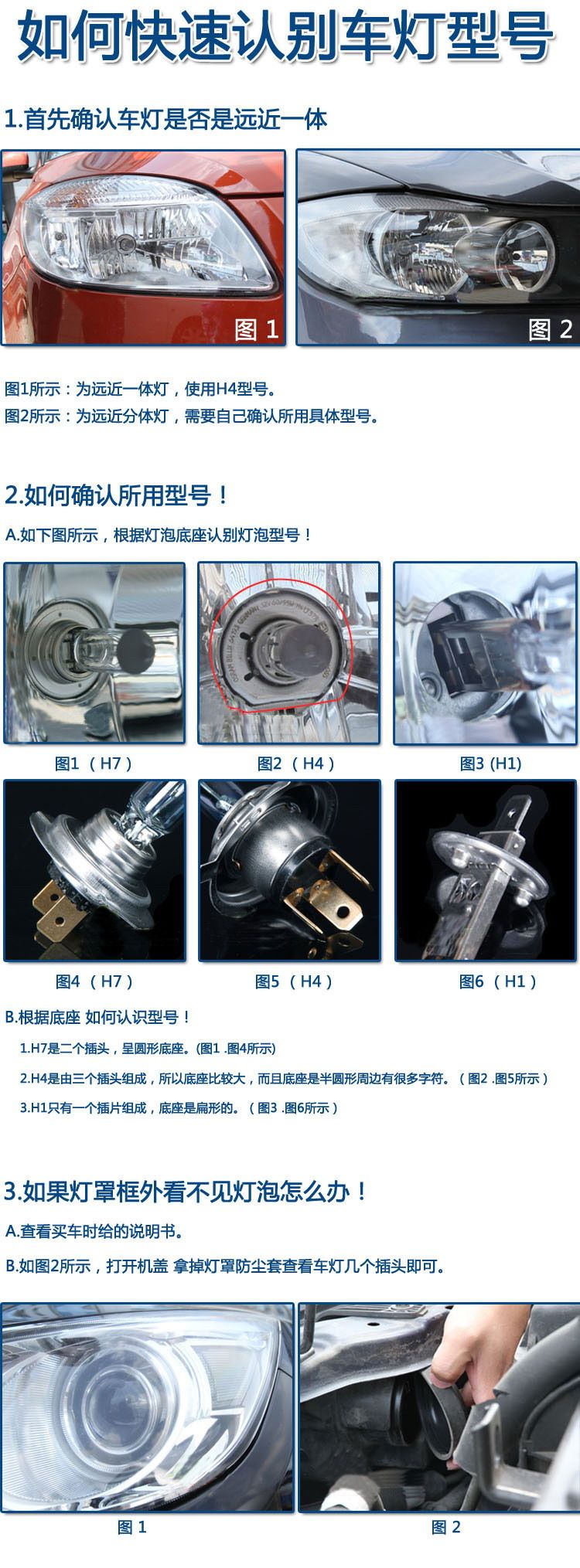 如何快速认别车灯型号

1.首先确认车灯是否是远近一体

图 1

图 2

图1所示：为远近一体灯，使用H4型号。
图2所示：为远近分体灯，需要自己确认所用具体型号。

2.如何确认所用型号！

A.如下图所示，根据灯泡底座认别灯泡型号！

图1 （H7）

图2 （H4）

图3 (H1)

图4 （H7）

图5 （H4）

图6 （H1）

B.根据底座 如何认识型号！

1.H7是二个插头，呈圆形底座。(图1 .图4所示)

2.H4是由三个插头组成，所以底座比较大，而且底座是半圆形周边有很多字符。（图2 .图5所示）

3.H1只有一个插片组成，底座是扁形的。（图3 .图6所示）

3.如果灯罩框外看不见灯泡怎么办！

A.查看买车时给的说明书。

B.如图2所示，打开机盖 拿掉灯罩防尘套查看车灯几个插头即可。

图 1

图 2