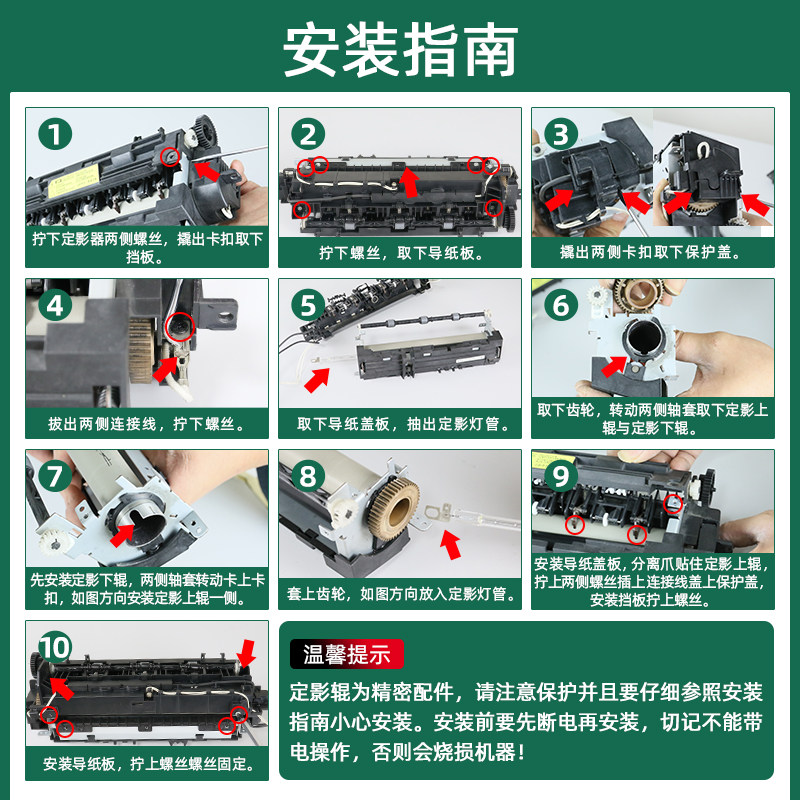 安装指南

1
拧下定影器两侧螺丝，撬出卡扣取下挡板。

2
拧下螺丝，取下导纸板。

3
撬出两侧卡扣取下保护盖。

4
拔出两侧连接线，拧下螺丝。

5
取下导纸盖板，抽出定影灯管。

6
取下齿轮，转动两侧轴套取下定影上辊与定影下辊。

7
先安装定影下辊，两侧轴套转动卡上卡扣，如图方向安装定影上辊一侧。

8
套上齿轮，如图方向放入定影灯管。

9
安装导纸盖板，分离爪贴住定影上辊，拧上两侧螺丝插上连接线盖上保护盖，安装挡板拧上螺丝。

10
安装导纸板，拧上螺丝螺丝固定。

温馨提示
定影辊为精密配件，请注意保护并且要仔细参照安装指南小心安装。安装前要先断电再安装，切记不能带电操作，否则会烧损机器！